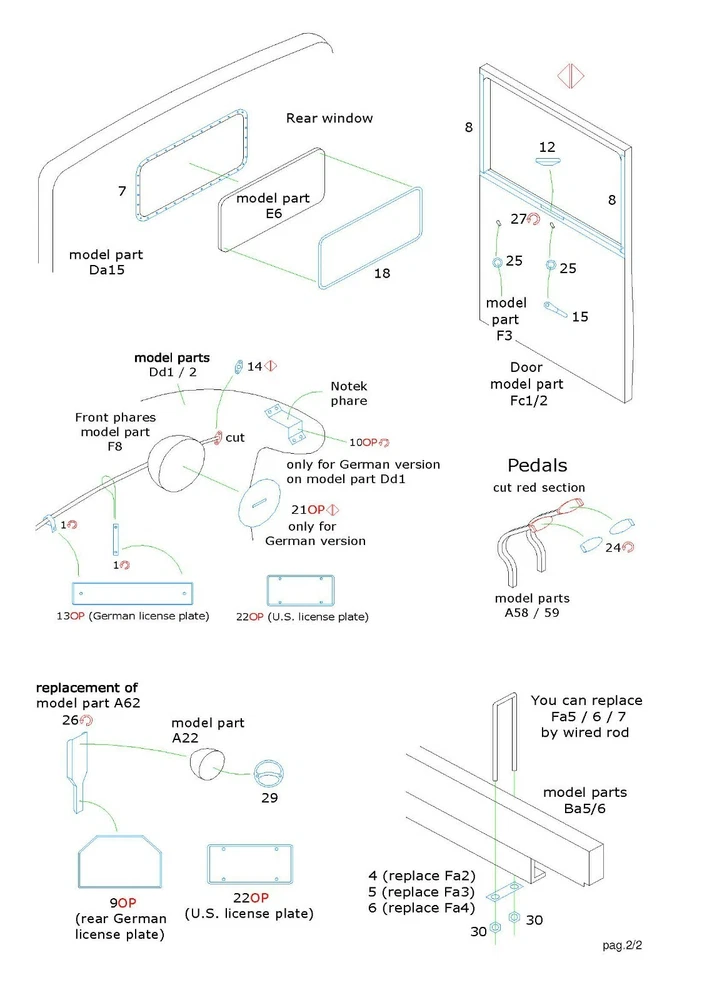 Rear window

7

model part
E6

model part
Da15

18

8

12

8

27

25

25

model part
F3

15

Door
model part
Fc1/2

model parts
Dd1 / 2

14

Notek
phare

Front phares
model part
F8

cut

10OP

only for German version
on model part Dd1

21OP
only for
German version

1

1

13OP (German license plate)

22OP (U.S. license plate)

Pedals
cut red section

24

model parts
A58 / 59

replacement of
model part A62

26

model part
A22

29

9OP
(rear German
license plate)

22OP
(U.S. license plate)

You can replace
Fa5 / 6 / 7
by wired rod

model parts
Ba5/6

4 (replace Fa2)
5 (replace Fa3)
6 (replace Fa4)

30

30

pag.2/2