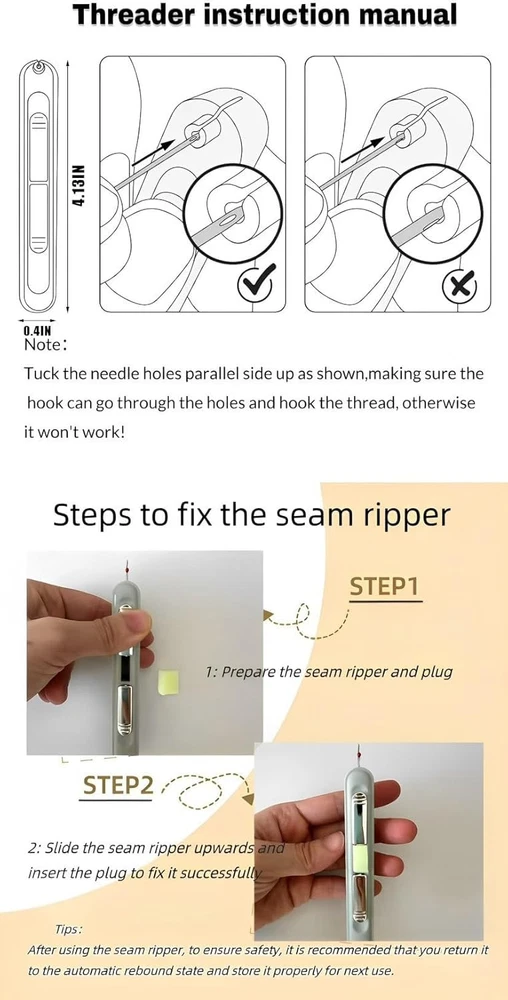 Threader instruction manual

4.13IN

0.4IN

Note:

Tuck the needle holes parallel side up as shown,making sure the hook can go through the holes and hook the thread, otherwise it won't work!

Steps to fix the seam ripper

STEP1

1: Prepare the seam ripper and plug

STEP2

2: Slide the seam ripper upwards and insert the plug to fix it successfully

Tips:

After using the seam ripper, to ensure safety, it is recommended that you return it to the automatic rebound state and store it properly for next use.