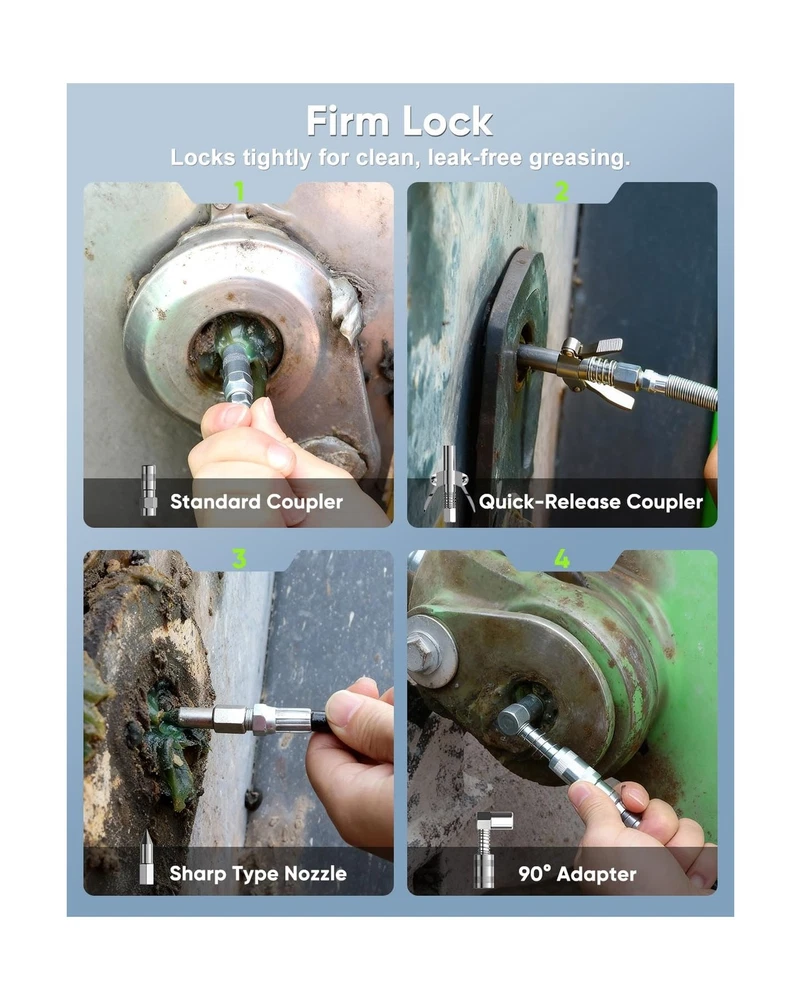 Firm Lock

Locks tightly for clean, leak-free greasing.

1

Standard Coupler

2

Quick-Release Coupler

3

Sharp Type Nozzle

4

90° Adapter