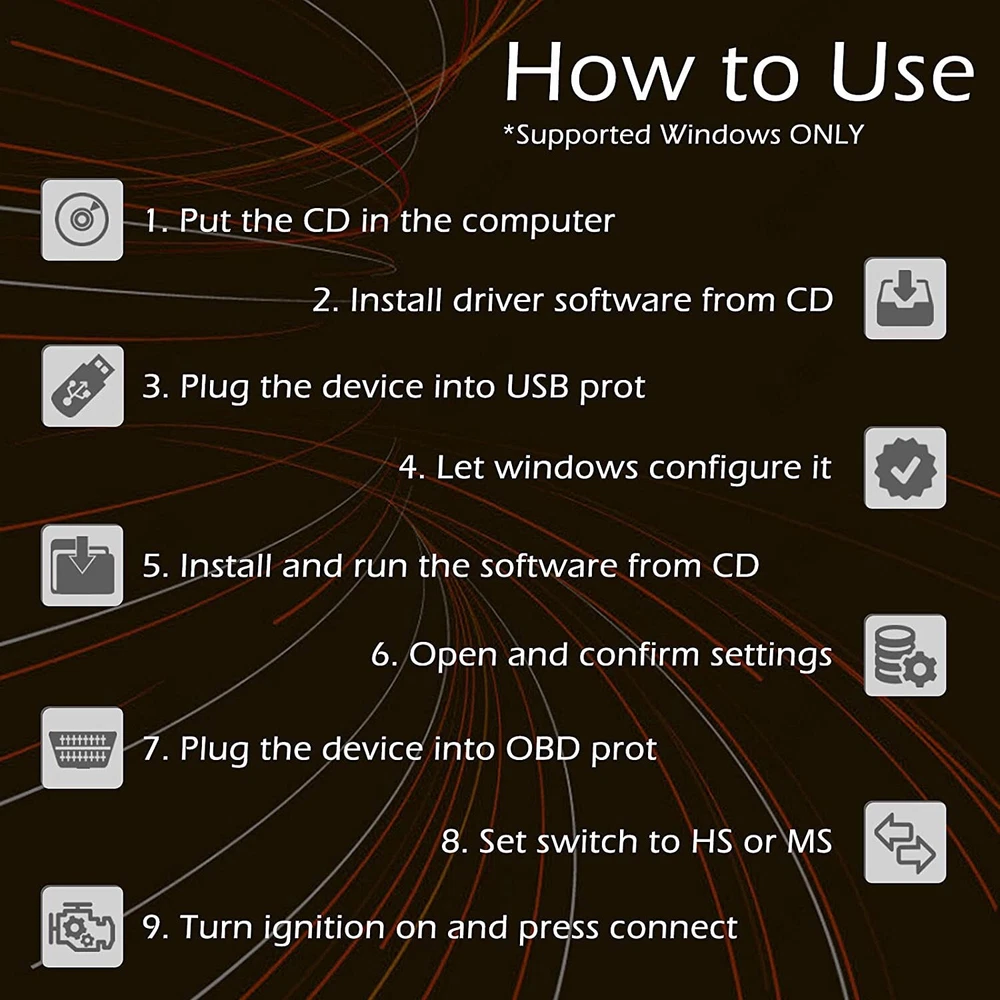 How to Use
*Supported Windows ONLY

1. Put the CD in the computer

2. Install driver software from CD

3. Plug the device into USB prot

4. Let windows configure it

5. Install and run the software from CD

6. Open and confirm settings

7. Plug the device into OBD prot

8. Set switch to HS or MS

9. Turn ignition on and press connect