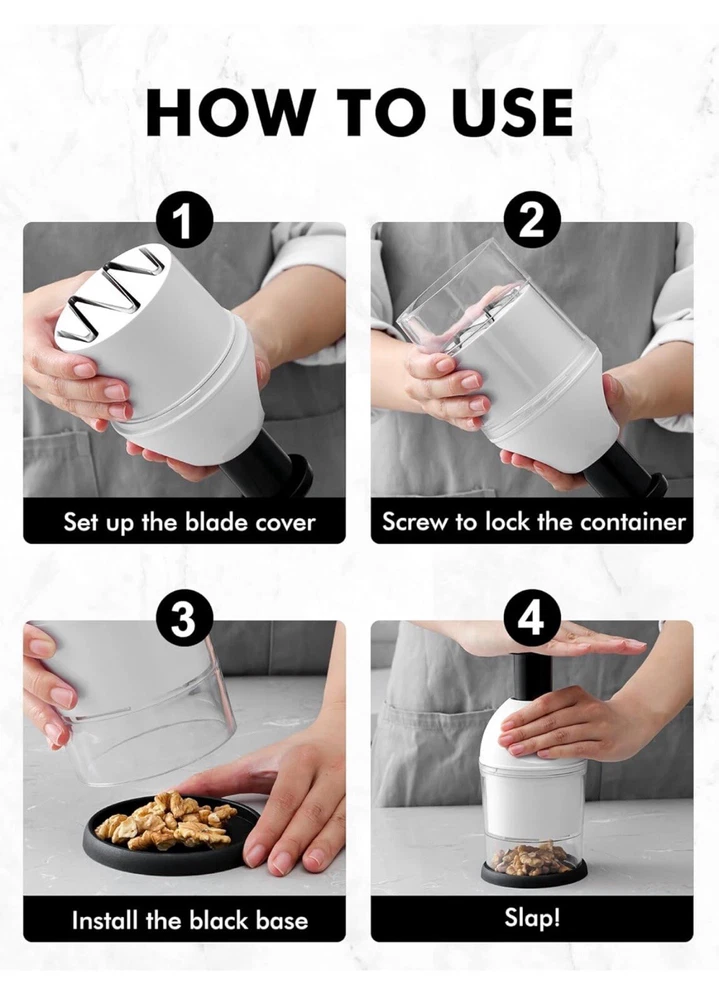 HOW TO USE

1

Set up the blade cover

2

Screw to lock the container

3

Install the black base

4

Slap!