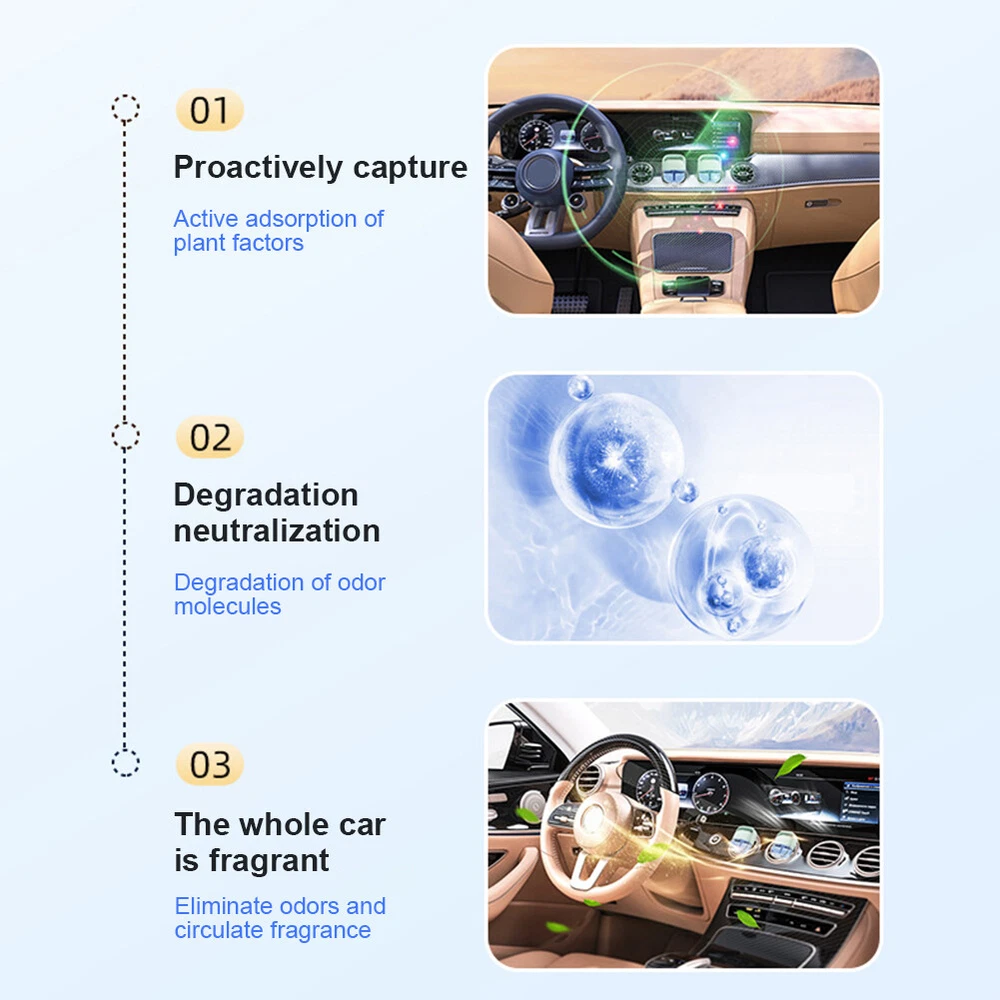 01
Proactively capture
Active adsorption of plant factors

02
Degradation neutralization
Degradation of odor molecules

03
The whole car is fragrant
Eliminate odors and circulate fragrance