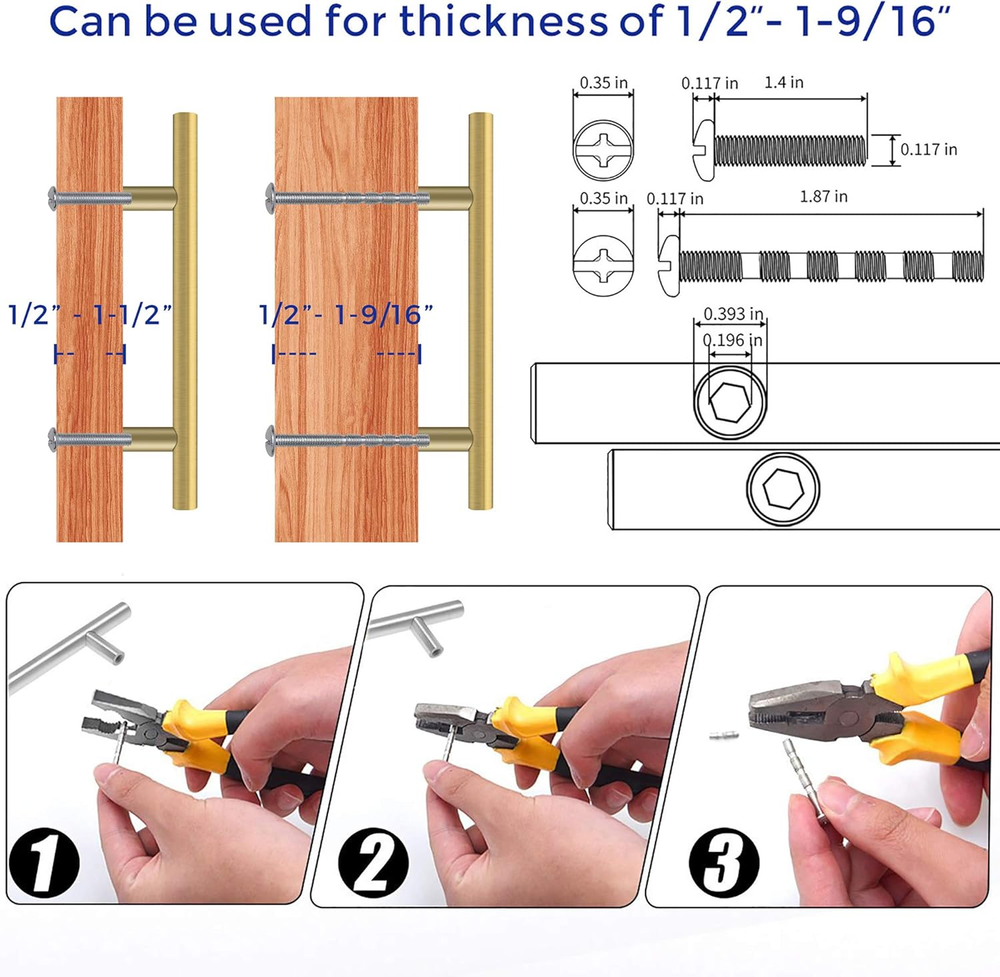 Can be used for thickness of 1/2"- 1-9/16"

1/2" - 1-1/2"

1/2"- 1-9/16"

0.35 in

0.117 in

1.4 in

0.117 in

0.35 in

0.117 in

1.87 in

0.393 in

0.196 in

1

2

3