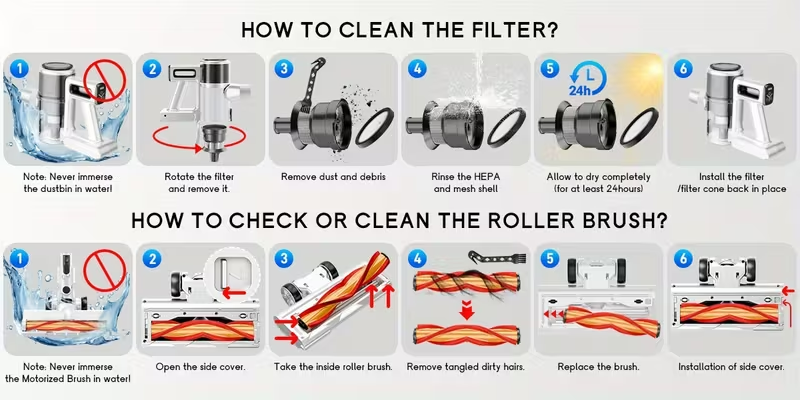 HOW TO CLEAN THE FILTER?

1
Note: Never immerse the dustbin in water!

2
Rotate the filter and remove it.

3
Remove dust and debris

4
Rinse the HEPA and mesh shell

5
24h
Allow to dry completely (for at least 24hours)

6
Install the filter /filter cone back in place

HOW TO CHECK OR CLEAN THE ROLLER BRUSH?

1
Note: Never immerse the Motorized Brush in water!

2
Open the side cover.

3
Take the inside roller brush.

4
Remove tangled dirty hairs.

5
Replace the brush.

6
Installation of side cover.