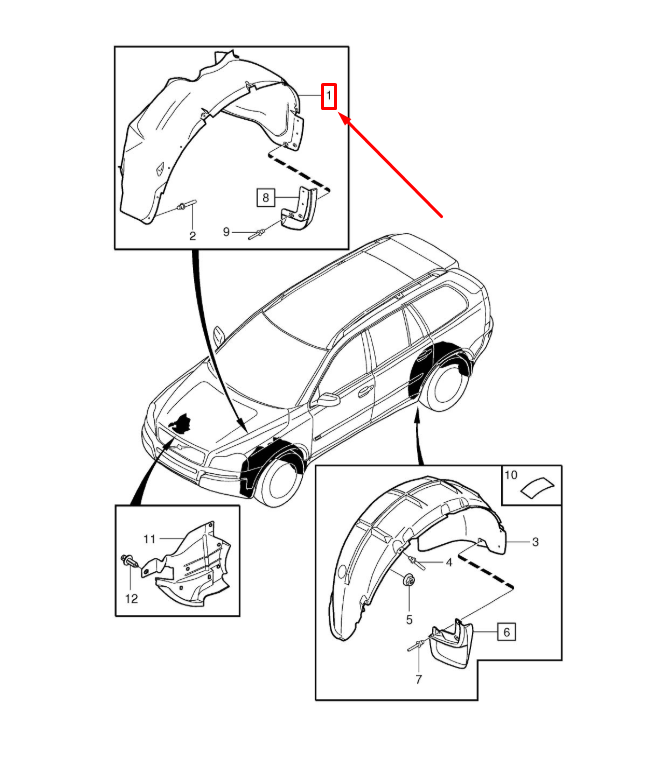 1
8
2
9
10
3
4
5
6
7
11
12