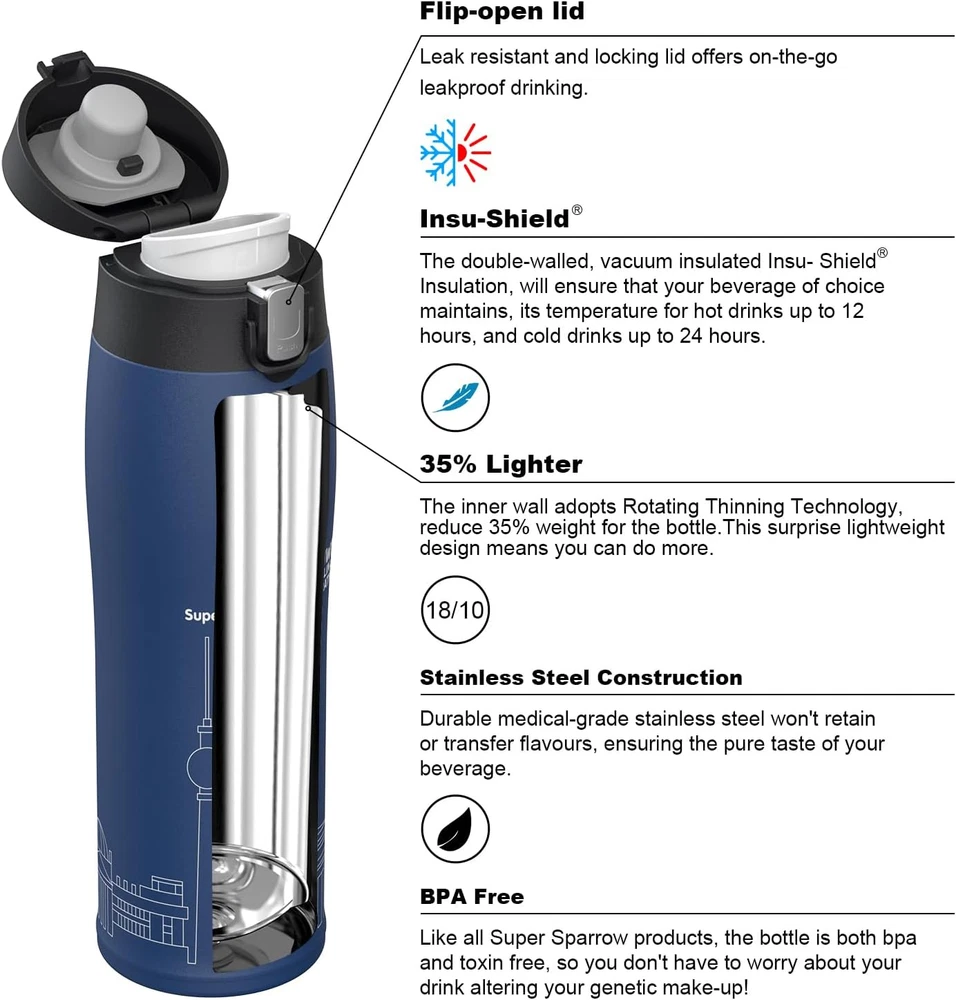 Flip-open lid

Leak resistant and locking lid offers on-the-go leakproof drinking.

Insu-Shield®

The double-walled, vacuum insulated Insu- Shield® Insulation, will ensure that your beverage of choice maintains, its temperature for hot drinks up to 12 hours, and cold drinks up to 24 hours.

35% Lighter

The inner wall adopts Rotating Thinning Technology, reduce 35% weight for the bottle.This surprise lightweight design means you can do more.

18/10

Stainless Steel Construction

Durable medical-grade stainless steel won't retain or transfer flavours, ensuring the pure taste of your beverage.

BPA Free

Like all Super Sparrow products, the bottle is both bpa and toxin free, so you don't have to worry about your drink altering your genetic make-up!

Supe