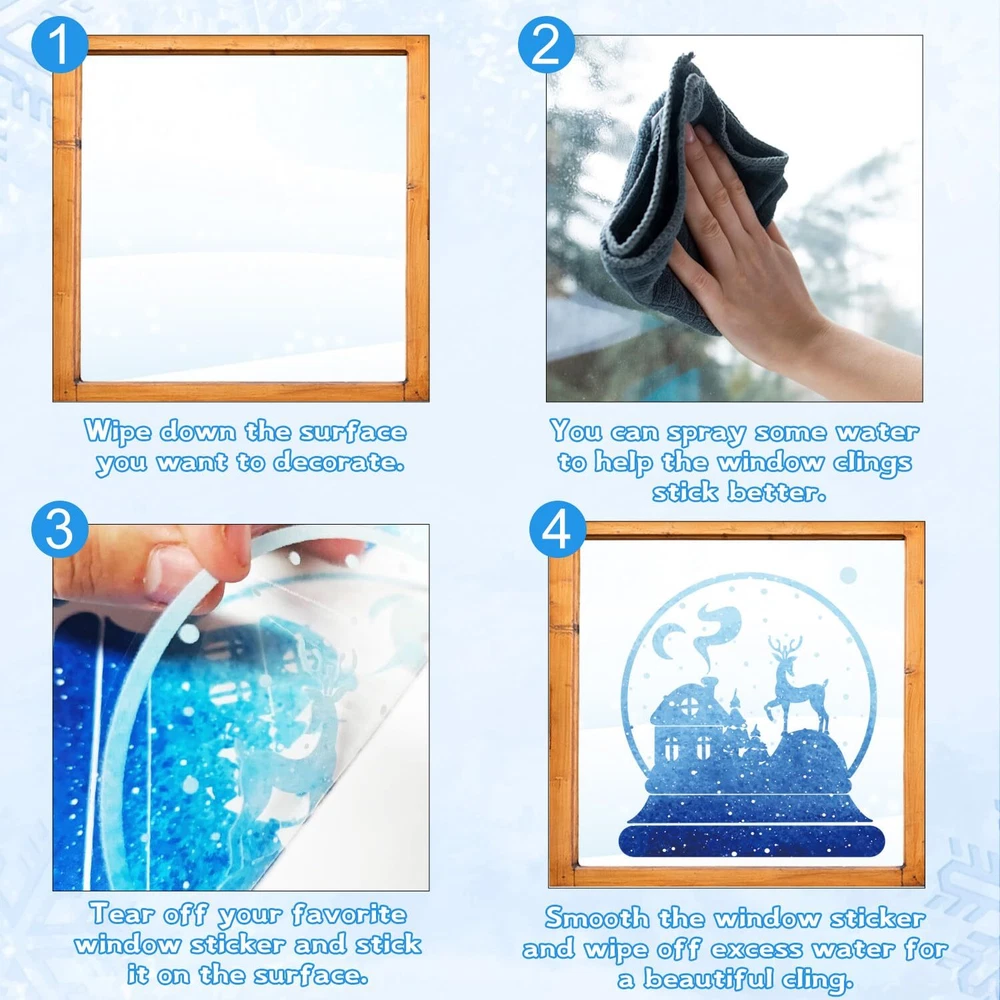 1

Wipe down the surface you want to decorate.

2

You can spray some water to help the window clings stick better.

3

Tear off your favorite window sticker and stick it on the surface.

4

Smooth the window sticker and wipe off excess water for a beautiful cling.