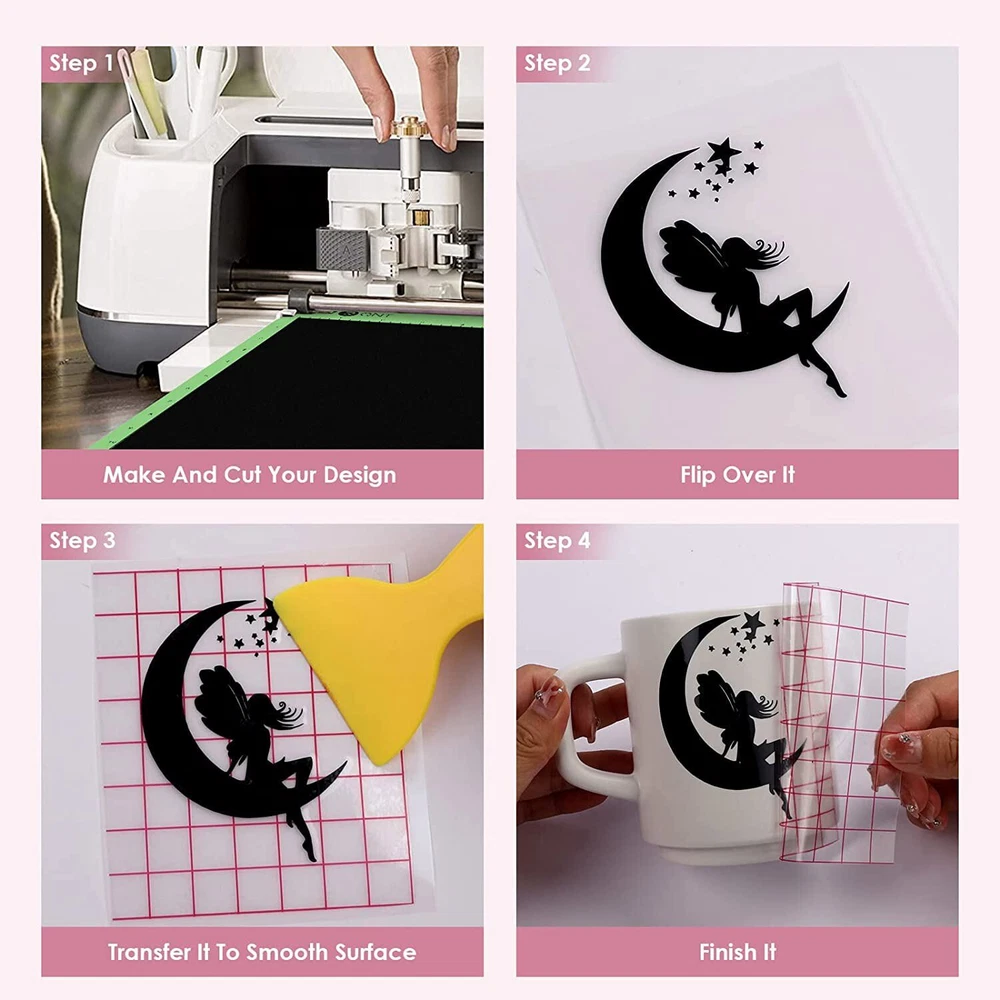 Step 1

Make And Cut Your Design

Step 2

Flip Over It

Step 3

Transfer It To Smooth Surface

Step 4

Finish It