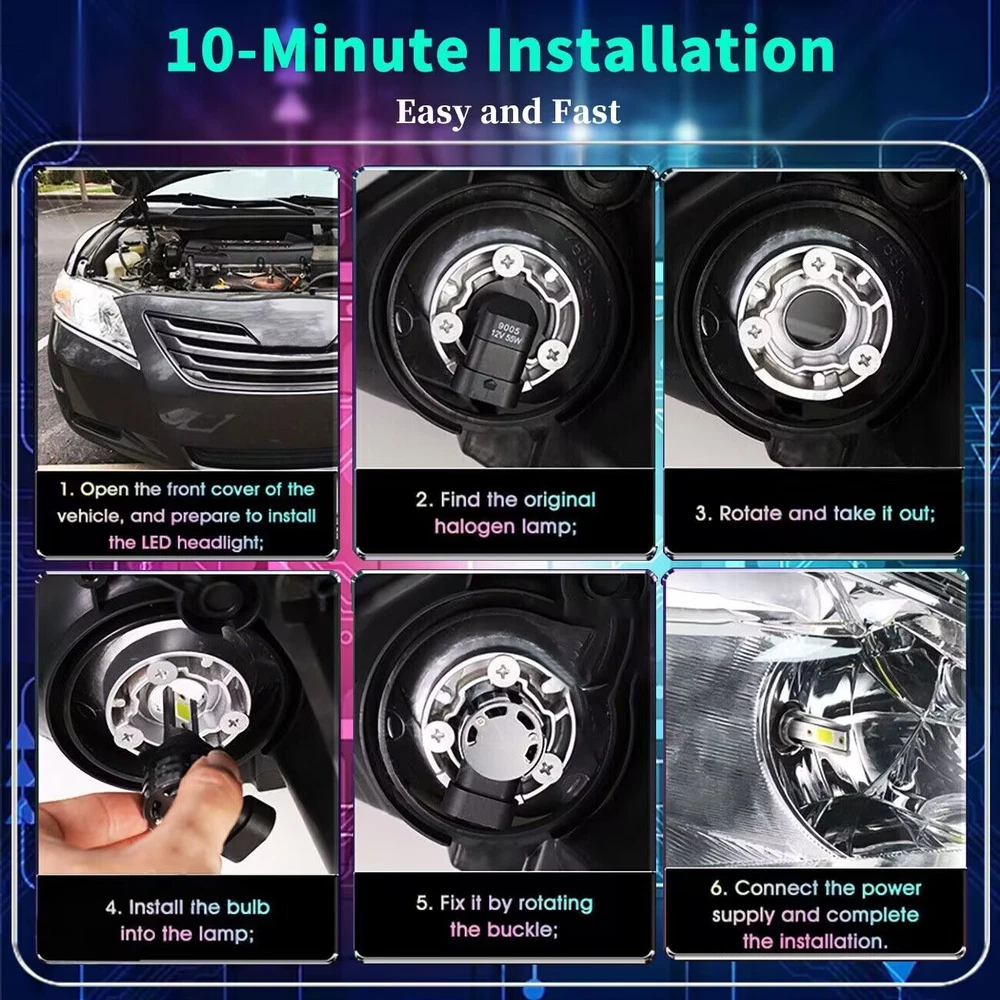 10-Minute Installation

Easy and Fast

1. Open the front cover of the vehicle, and prepare to install the LED headlight;

9005
12V 55W

2. Find the original halogen lamp;

3. Rotate and take it out;

4. Install the bulb into the lamp;

5. Fix it by rotating the buckle;

6. Connect the power supply and complete the installation.