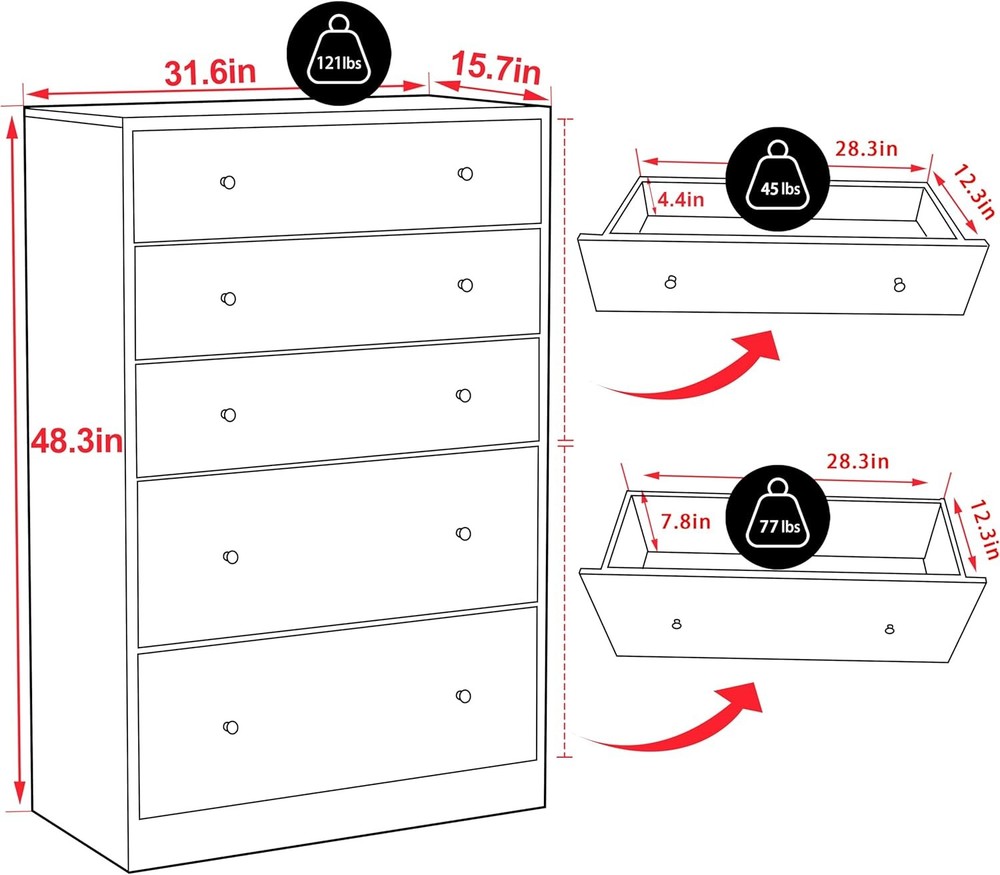 31.6in
121lbs
15.7in
48.3in
28.3in
4.4in
45 lbs
12.3in
28.3in
7.8in
77 lbs
12.3in