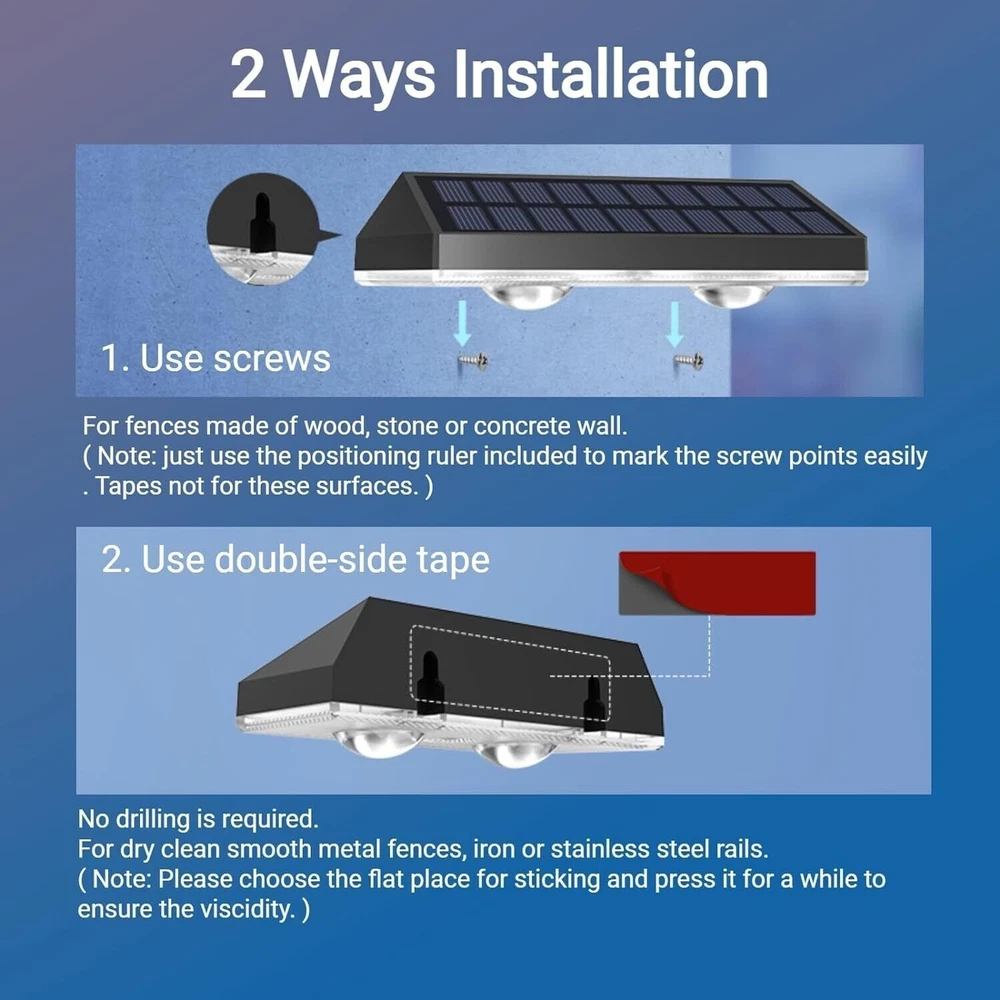 2 Ways Installation

1. Use screws

For fences made of wood, stone or concrete wall.
( Note: just use the positioning ruler included to mark the screw points easily . Tapes not for these surfaces. )

2. Use double-side tape

No drilling is required.
For dry clean smooth metal fences, iron or stainless steel rails.
( Note: Please choose the flat place for sticking and press it for a while to ensure the viscidity. )