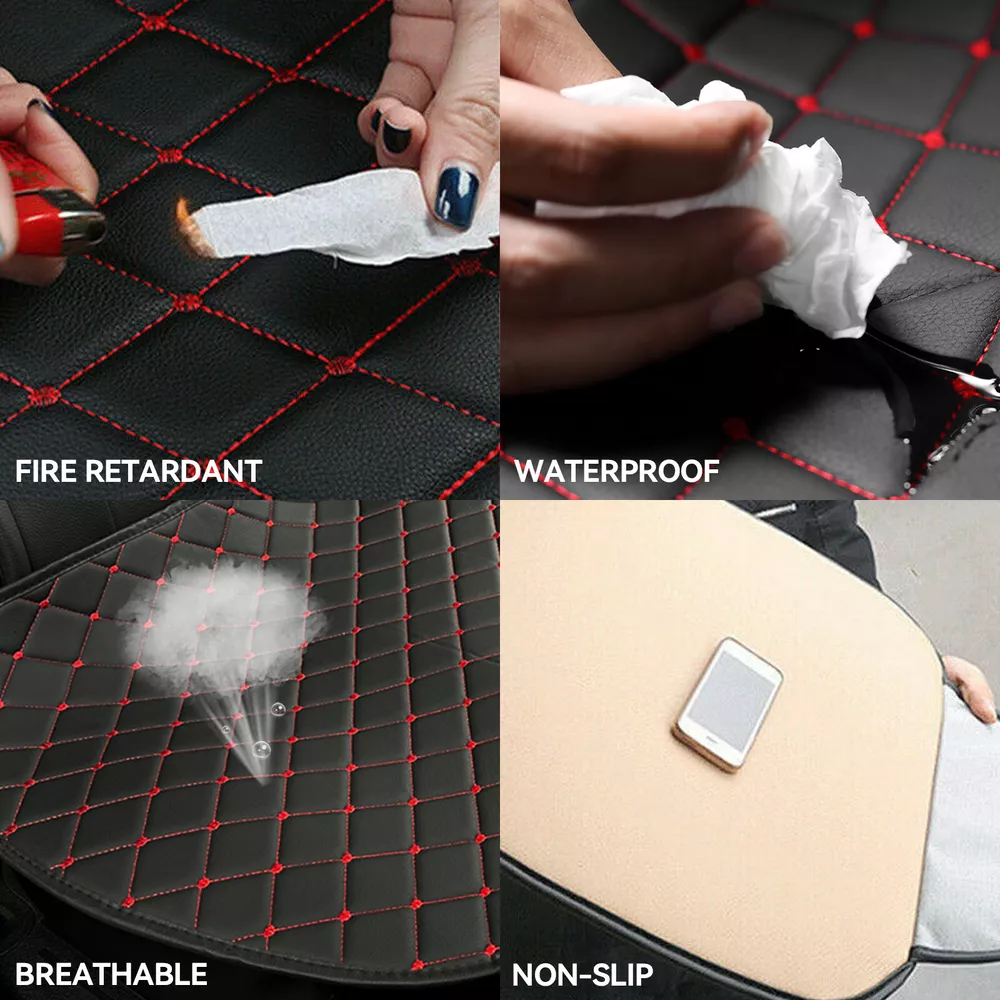 FIRE RETARDANT

WATERPROOF

BREATHABLE

NON-SLIP