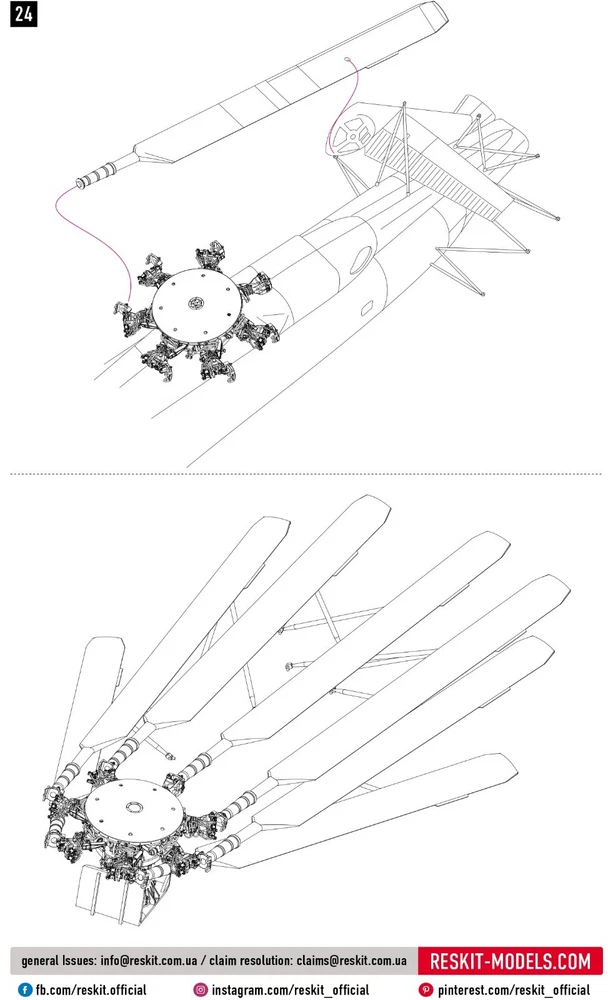 24

general Issues: info@reskit.com.ua / claim resolution: claims@reskit.com.ua RESKIT-MODELS.COM

fb.com/reskit.official instagram.com/reskit_official pinterest.com/reskit_official