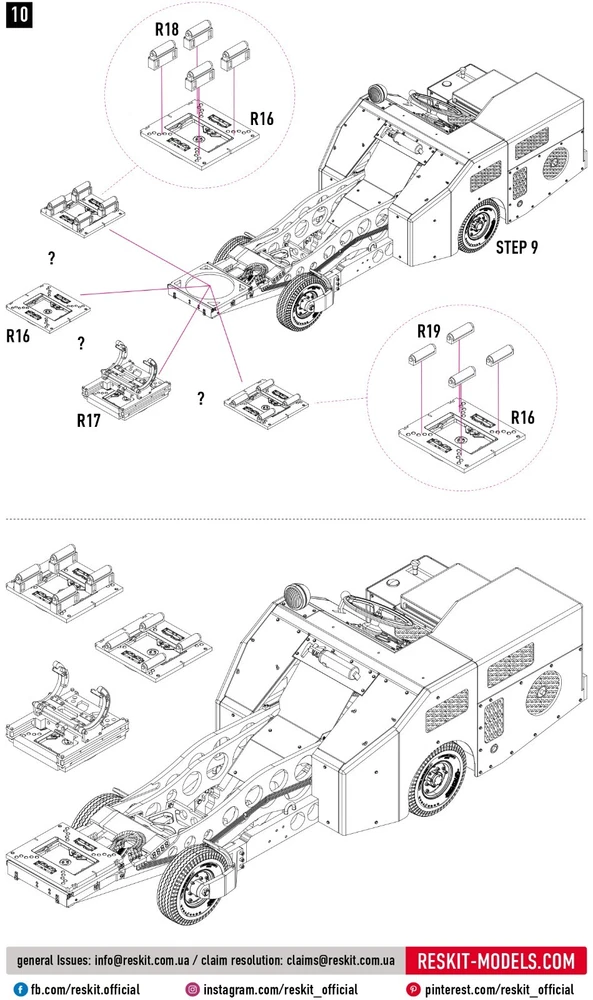 10

R18

R16

STEP 9

?

R16

?

R17

?

R19

R16

general Issues: info@reskit.com.ua / claim resolution: claims@reskit.com.ua

RESKIT-MODELS.COM

fb.com/reskit.official

instagram.com/reskit_official

pinterest.com/reskit_official