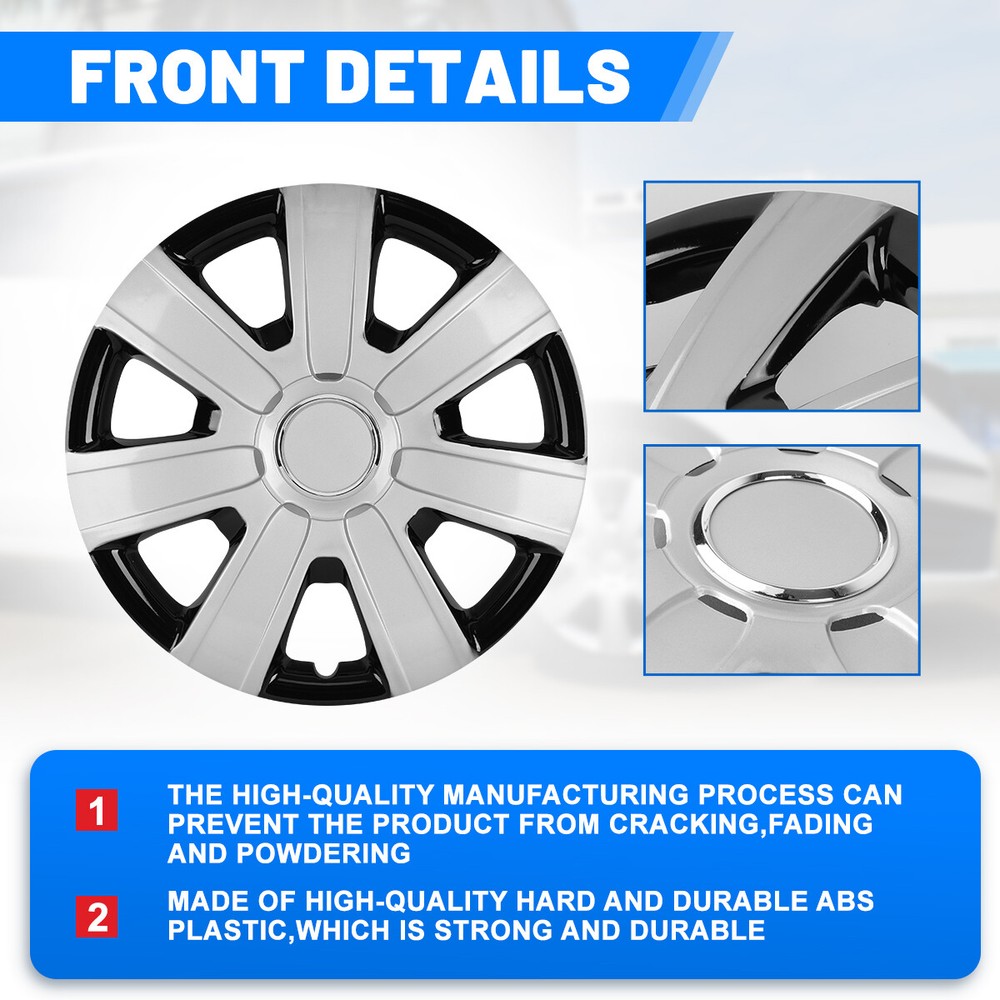 FRONT DETAILS

1 THE HIGH-QUALITY MANUFACTURING PROCESS CAN PREVENT THE PRODUCT FROM CRACKING,FADING AND POWDERING

2 MADE OF HIGH-QUALITY HARD AND DURABLE ABS PLASTIC,WHICH IS STRONG AND DURABLE