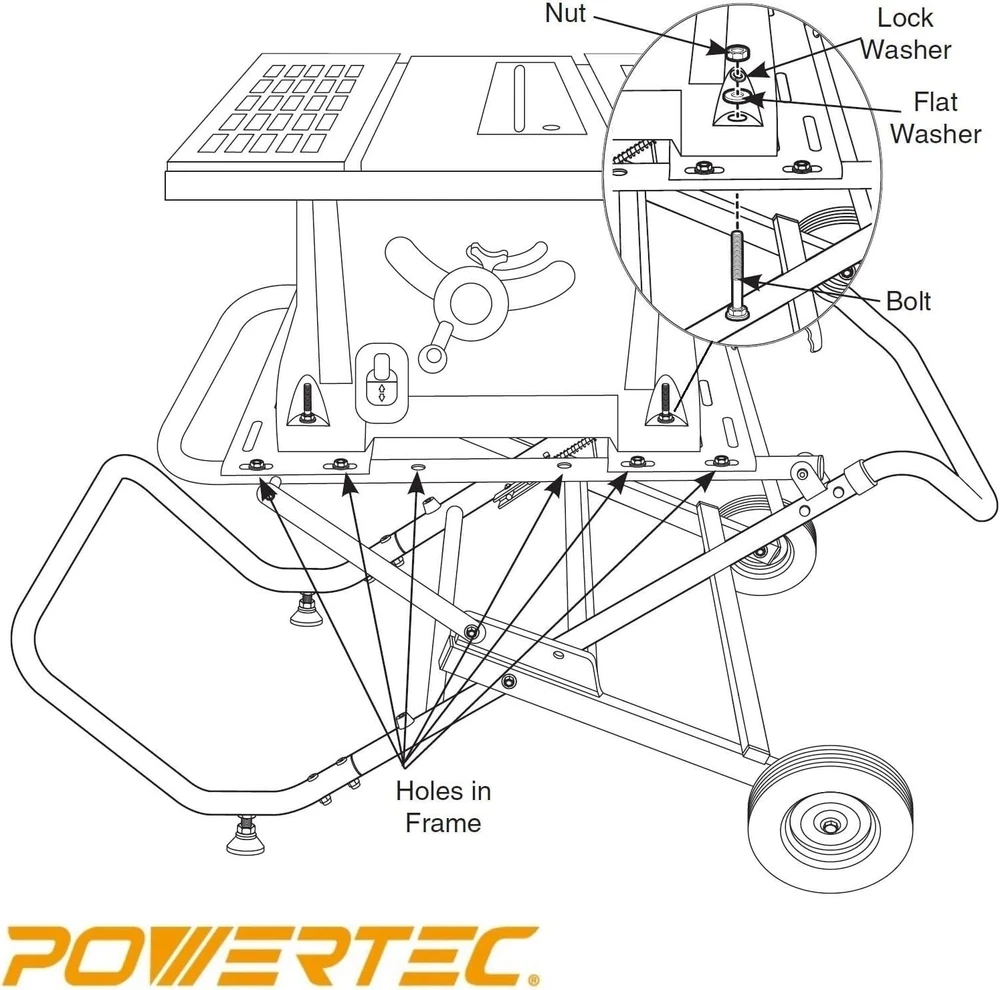 Nut

Lock Washer

Flat Washer

Bolt

Holes in Frame

POWERTEC®