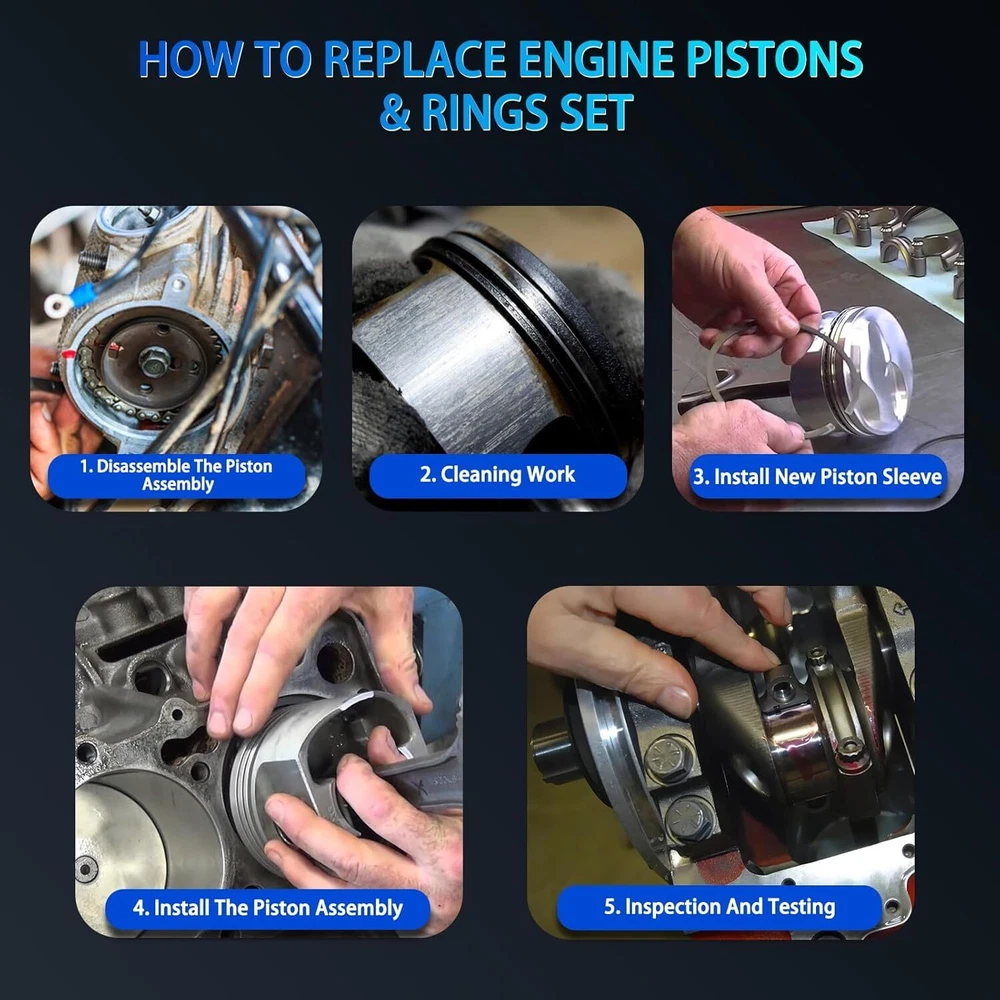 HOW TO REPLACE ENGINE PISTONS & RINGS SET

1. Disassemble The Piston Assembly

2. Cleaning Work

3. Install New Piston Sleeve

4. Install The Piston Assembly

5. Inspection And Testing