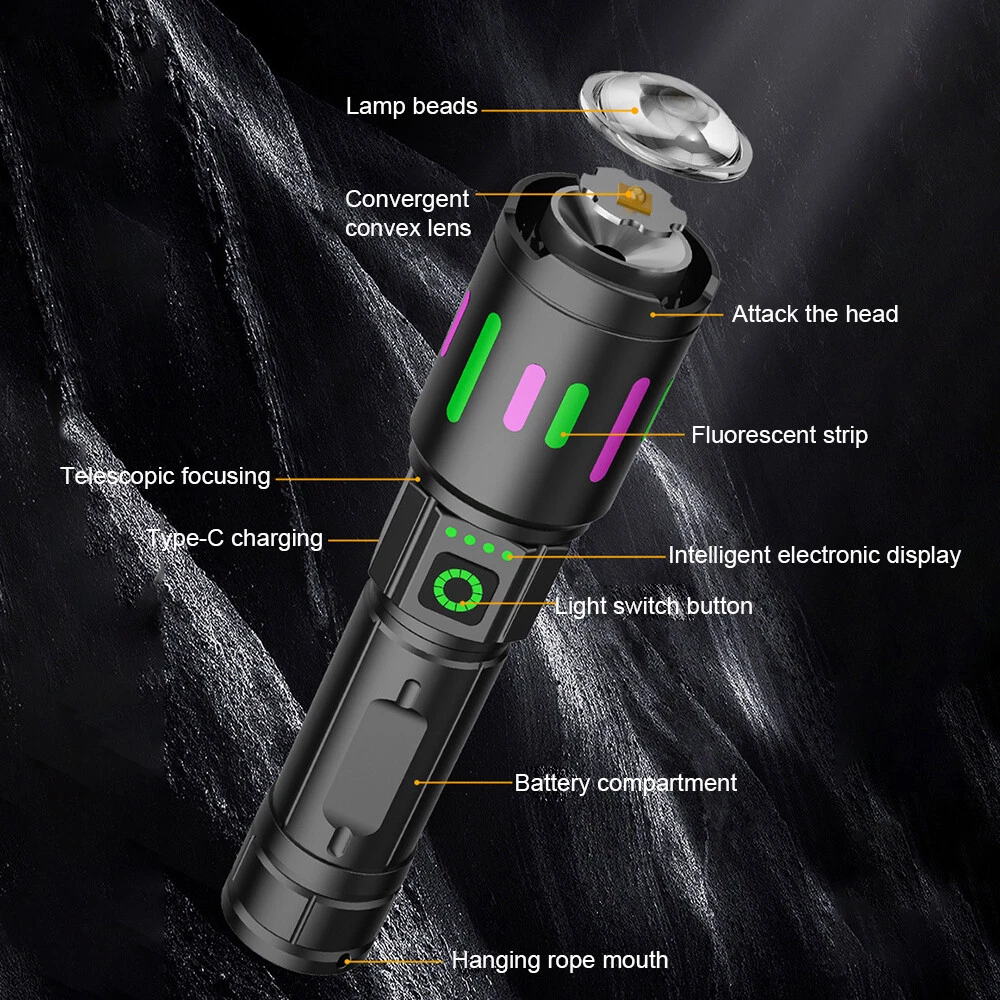 Lamp beads

Convergent convex lens

Attack the head

Fluorescent strip

Telescopic focusing

Type-C charging

Intelligent electronic display

Light switch button

Battery compartment

Hanging rope mouth