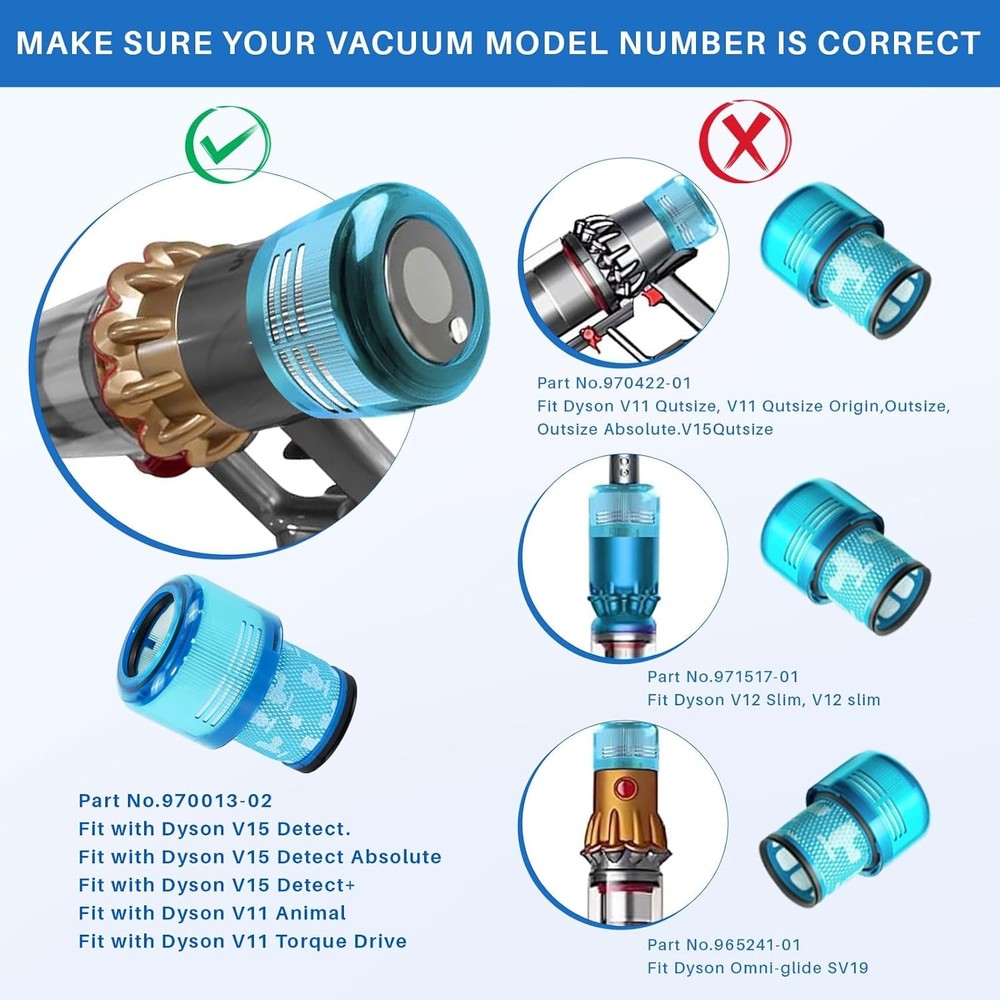 MAKE SURE YOUR VACUUM MODEL NUMBER IS CORRECT

Part No.970013-02
Fit with Dyson V15 Detect.
Fit with Dyson V15 Detect Absolute
Fit with Dyson V15 Detect+
Fit with Dyson V11 Animal
Fit with Dyson V11 Torque Drive

Part No.970422-01
Fit Dyson V11 Qutsize, V11 Qutsize Origin,Outsize, Outsize Absolute.V15Qutsize

Part No.971517-01
Fit Dyson V12 Slim, V12 slim

Part No.965241-01
Fit Dyson Omni-glide SV19