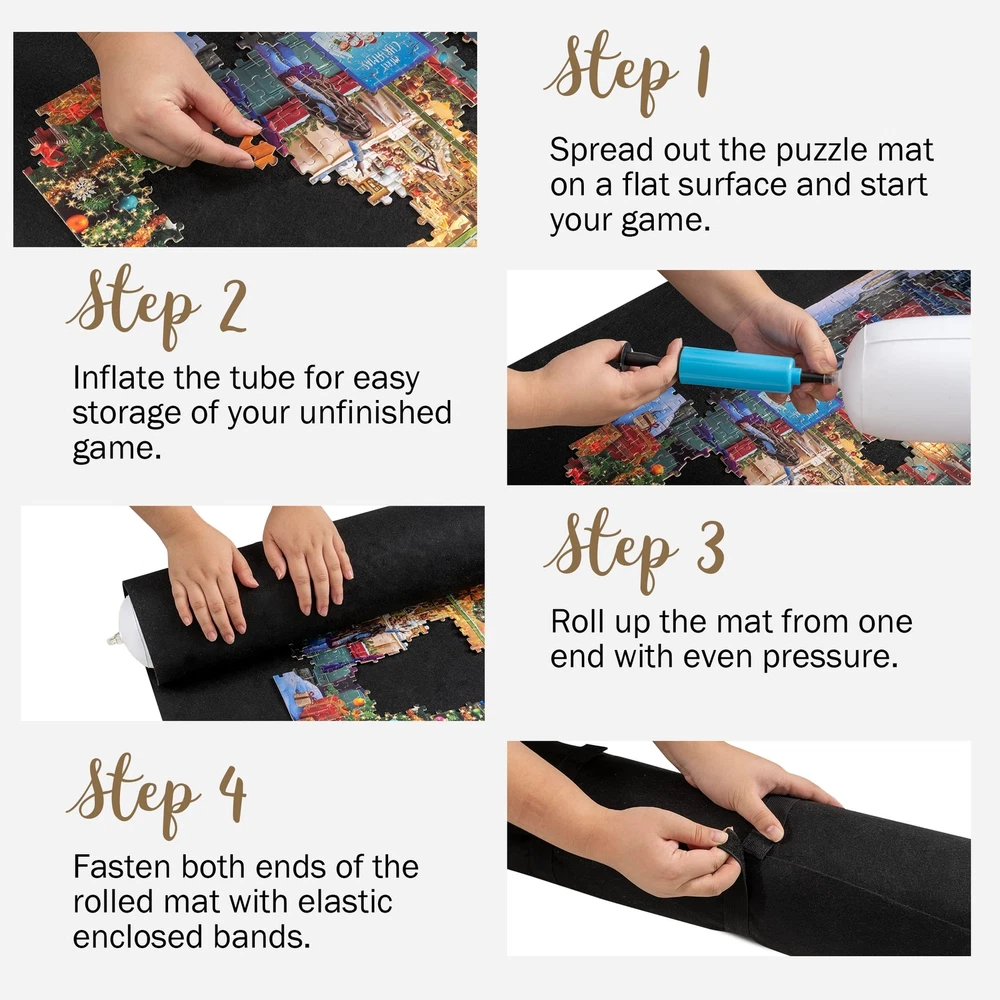 Step 1

Spread out the puzzle mat on a flat surface and start your game.

Step 2

Inflate the tube for easy storage of your unfinished game.

Step 3

Roll up the mat from one end with even pressure.

Step 4

Fasten both ends of the rolled mat with elastic enclosed bands.