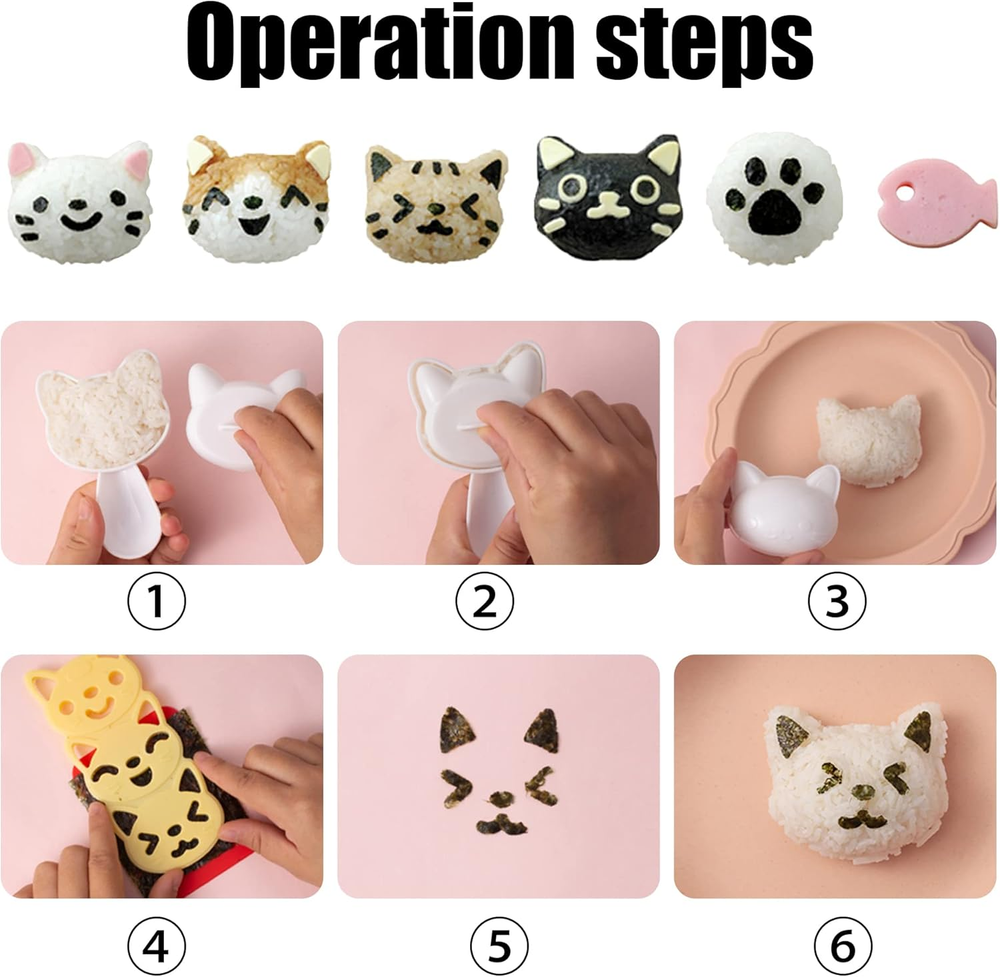 Operation steps

①

②

③

④

⑤

⑥