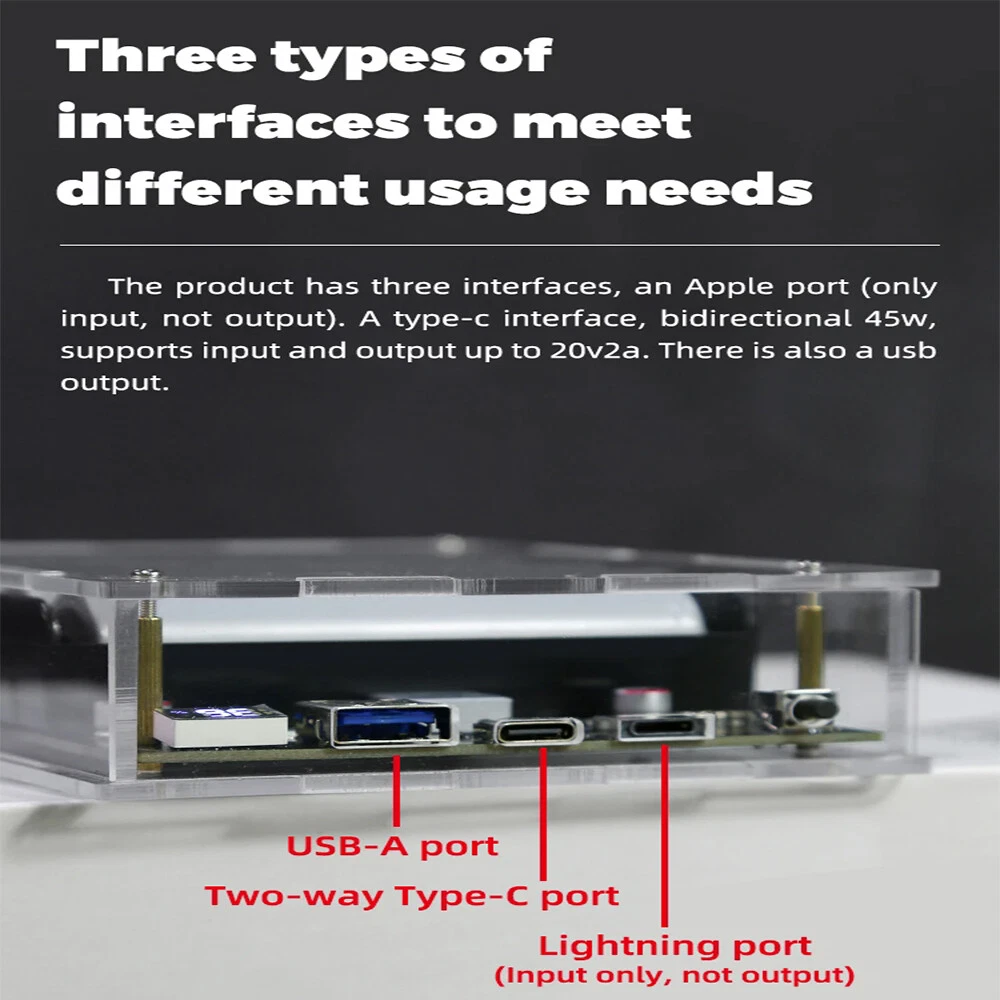 Three types of interfaces to meet different usage needs

The product has three interfaces, an Apple port (only input, not output). A type-c interface, bidirectional 45w, supports input and output up to 20v2a. There is also a usb output.

USB-A port

Two-way Type-C port

Lightning port
(Input only, not output)