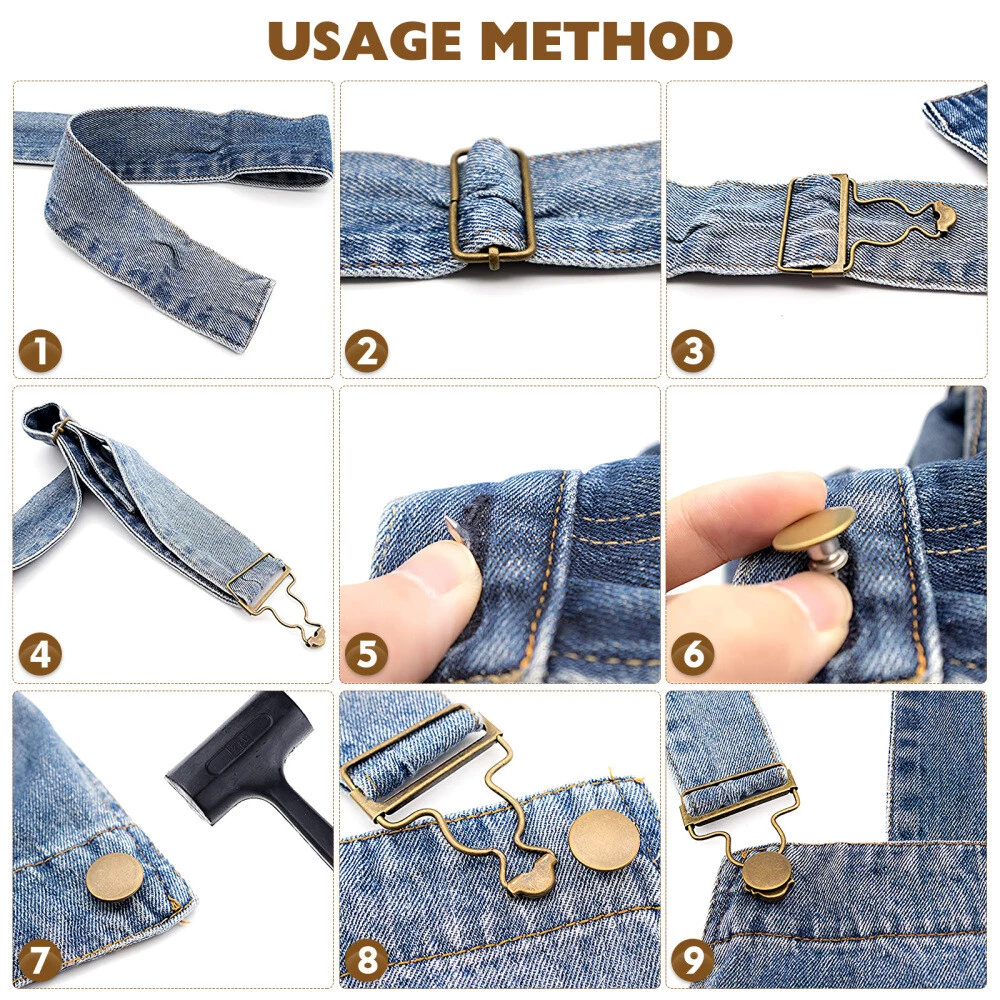 USAGE METHOD

1

2

3

4

5

6

7

8

9