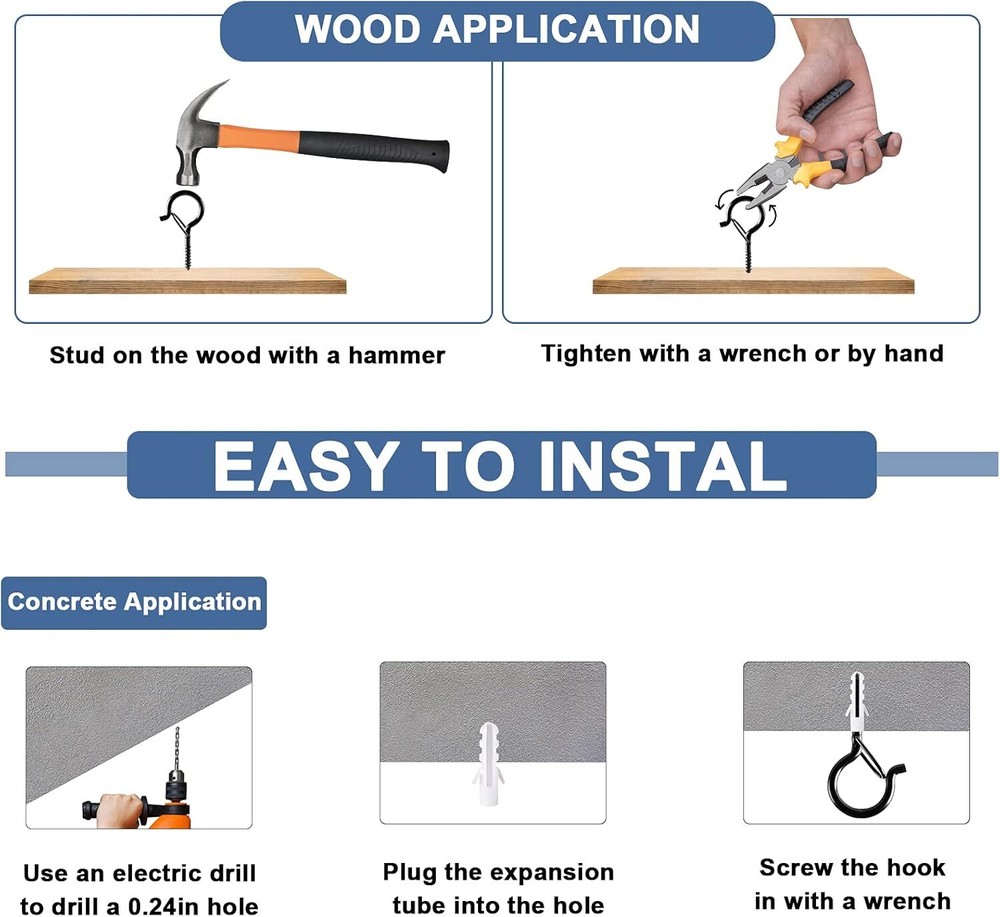 WOOD APPLICATION

Stud on the wood with a hammer

Tighten with a wrench or by hand

EASY TO INSTAL

Concrete Application

Use an electric drill to drill a 0.24in hole

Plug the expansion tube into the hole

Screw the hook in with a wrench