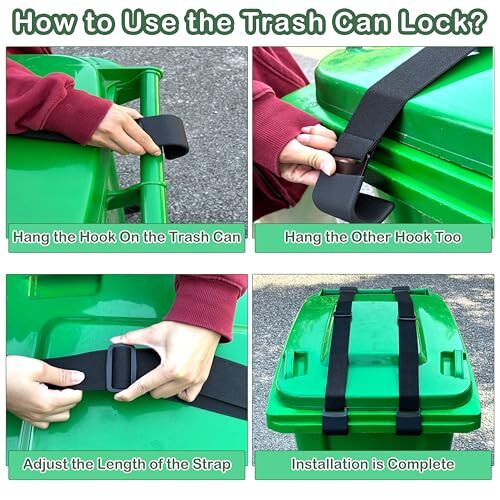 How to Use the Trash Can Lock?

Hang the Hook On the Trash Can

Hang the Other Hook Too

Adjust the Length of the Strap

Installation is Complete