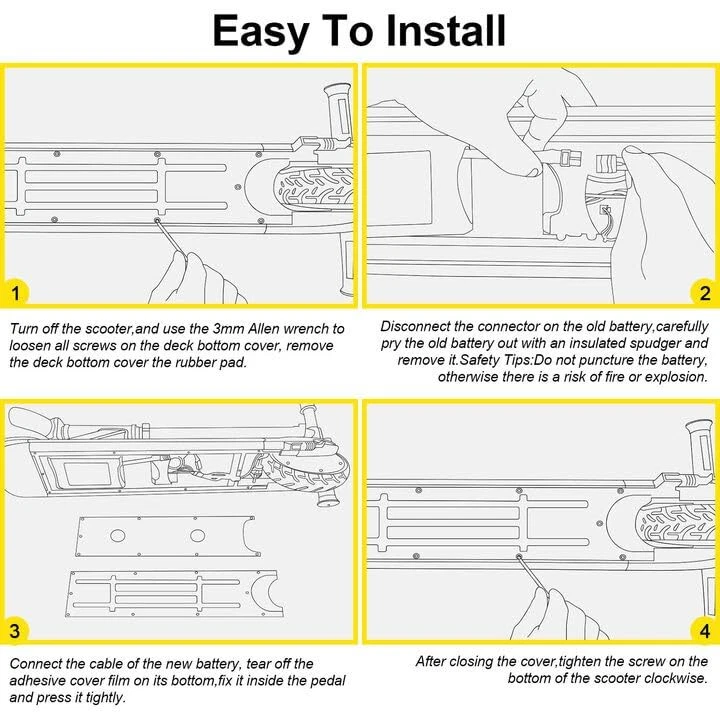 Easy To Install

1

Turn off the scooter,and use the 3mm Allen wrench to loosen all screws on the deck bottom cover, remove the deck bottom cover the rubber pad.

2

Disconnect the connector on the old battery,carefully pry the old battery out with an insulated spudger and remove it.Safety Tips:Do not puncture the battery, otherwise there is a risk of fire or explosion.

3

Connect the cable of the new battery, tear off the adhesive cover film on its bottom,fix it inside the pedal and press it tightly.

4

After closing the cover,tighten the screw on the bottom of the scooter clockwise.