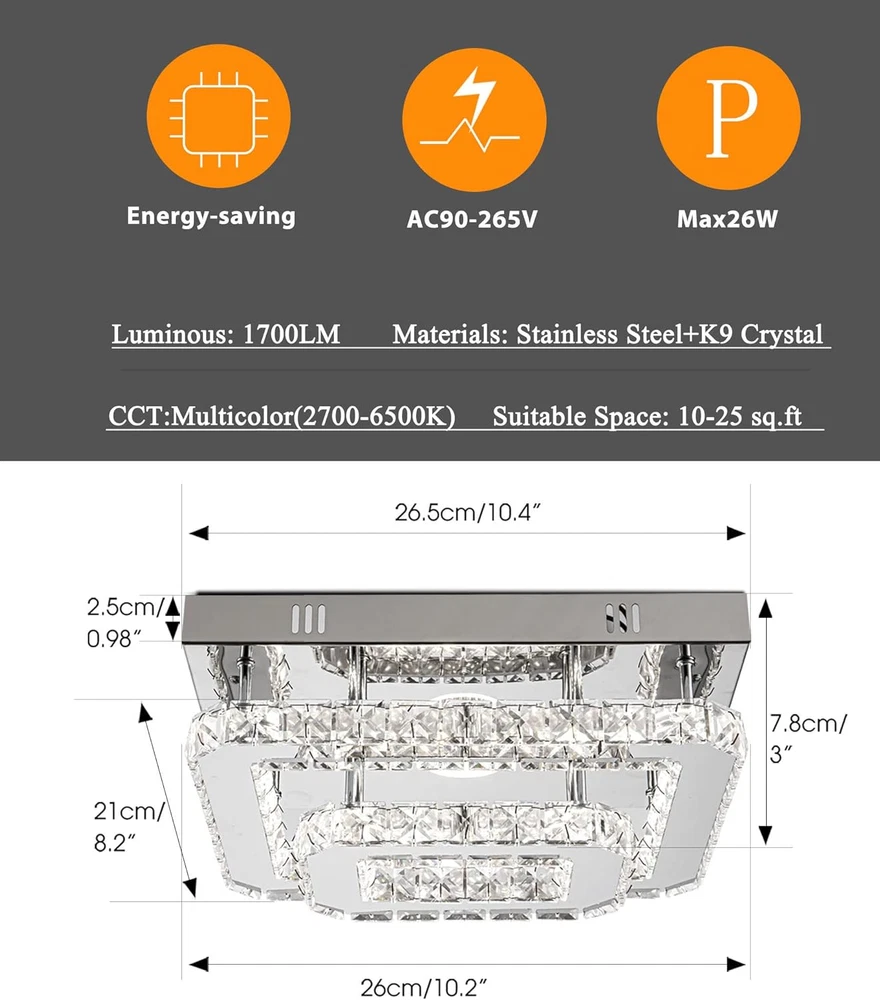 P

Energy-saving

AC90-265V

Max26W

Luminous: 1700LM Materials: Stainless Steel+K9 Crystal

CCT:Multicolor(2700-6500K) Suitable Space: 10-25 sq.ft

26.5cm/10.4″

2.5cm/ 0.98″

7.8cm/ 3″

21cm/ 8.2″

26cm/10.2″