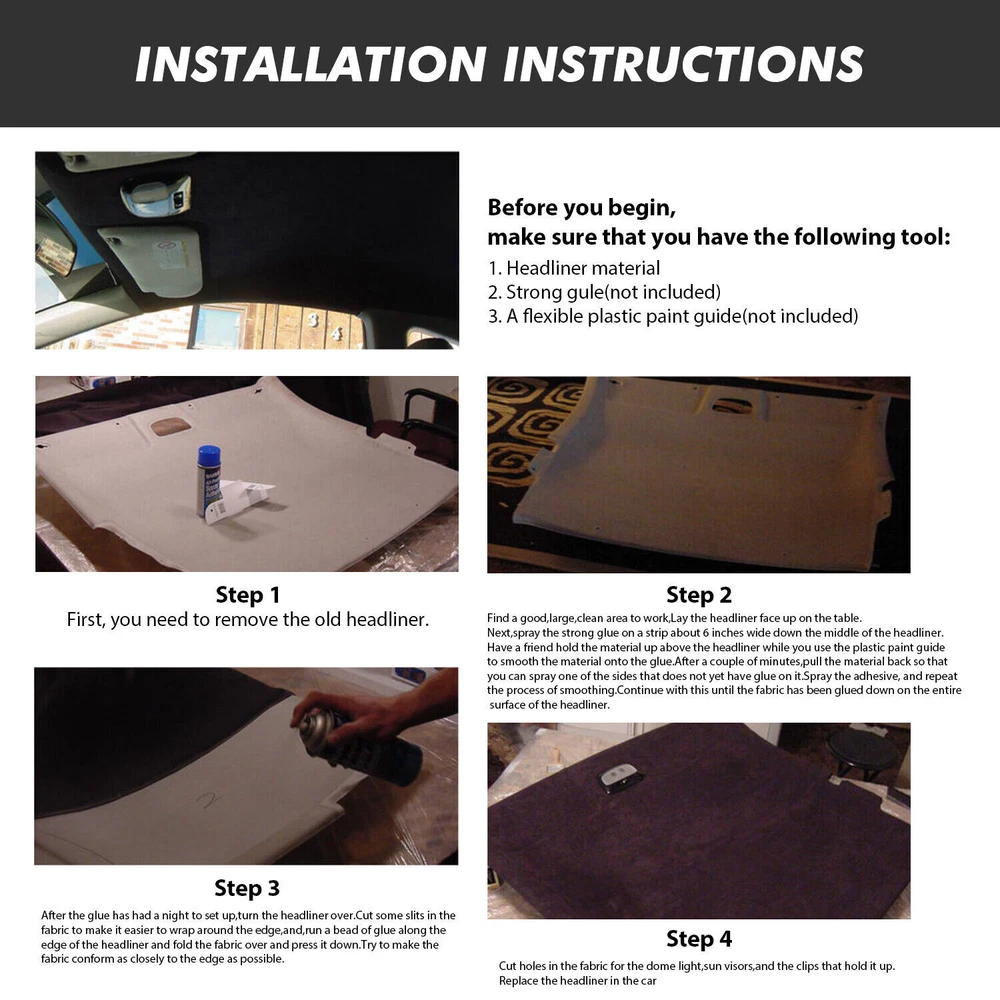 INSTALLATION INSTRUCTIONS

Before you begin,
make sure that you have the following tool:
1. Headliner material
2. Strong gule(not included)
3. A flexible plastic paint guide(not included)

Step 1
First, you need to remove the old headliner.

Step 2
Find a good,large,clean area to work,Lay the headliner face up on the table. Next,spray the strong glue on a strip about 6 inches wide down the middle of the headliner. Have a friend hold the material up above the headliner while you use the plastic paint guide to smooth the material onto the glue.After a couple of minutes,pull the material back so that you can spray one of the sides that does not yet have glue on it.Spray the adhesive, and repeat the process of smoothing.Continue with this until the fabric has been glued down on the entire surface of the headliner.

Step 3
After the glue has had a night to set up,turn the headliner over.Cut some slits in the fabric to make it easier to wrap around the edge,and,run a bead of glue along the edge of the headliner and fold the fabric over and press it down.Try to make the fabric conform as closely to the edge as possible.

Step 4
Cut holes in the fabric for the dome light,sun visors,and the clips that hold it up. Replace the headliner in the car