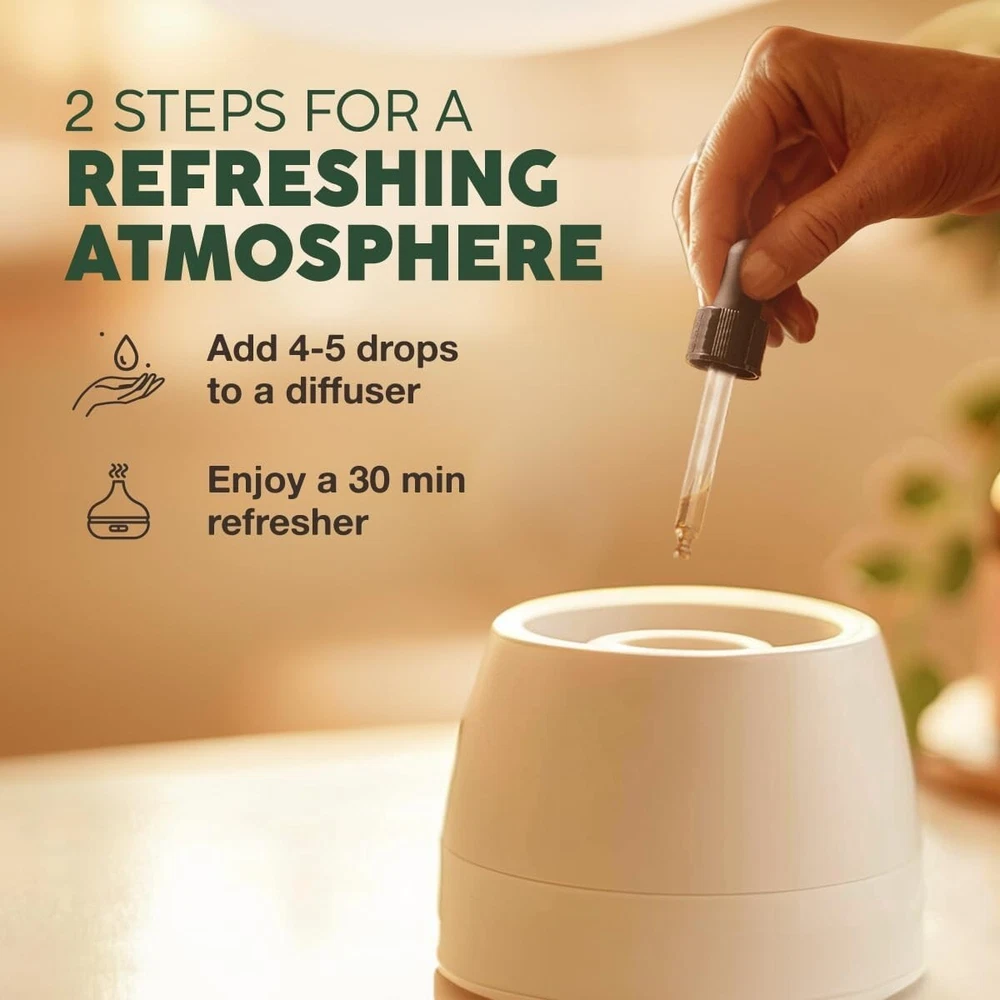 2 STEPS FOR A
REFRESHING ATMOSPHERE

Add 4-5 drops to a diffuser

Enjoy a 30 min refresher