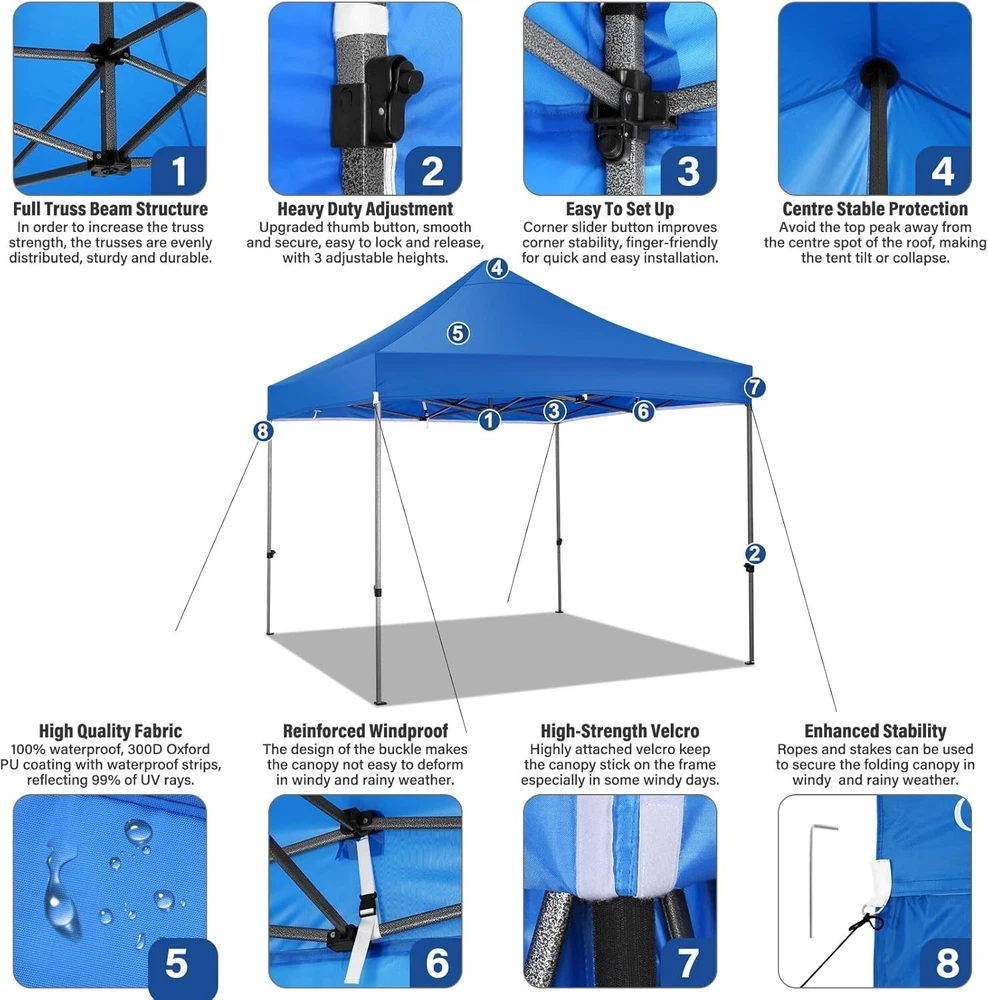 1

Full Truss Beam Structure
In order to increase the truss strength, the trusses are evenly distributed, sturdy and durable.

2

Heavy Duty Adjustment
Upgraded thumb button, smooth and secure, easy to lock and release, with 3 adjustable heights.

3

Easy To Set Up
Corner slider button improves corner stability, finger-friendly for quick and easy installation.

4

Centre Stable Protection
Avoid the top peak away from the centre spot of the roof, making the tent tilt or collapse.

4
5
7
8
1
3
6
2

High Quality Fabric
100% waterproof, 300D Oxford PU coating with waterproof strips, reflecting 99% of UV rays.

Reinforced Windproof
The design of the buckle makes the canopy not easy to deform in windy and rainy weather.

High-Strength Velcro
Highly attached velcro keep the canopy stick on the frame especially in some windy days.

Enhanced Stability
Ropes and stakes can be used to secure the folding canopy in windy and rainy weather.

5

6

7

8