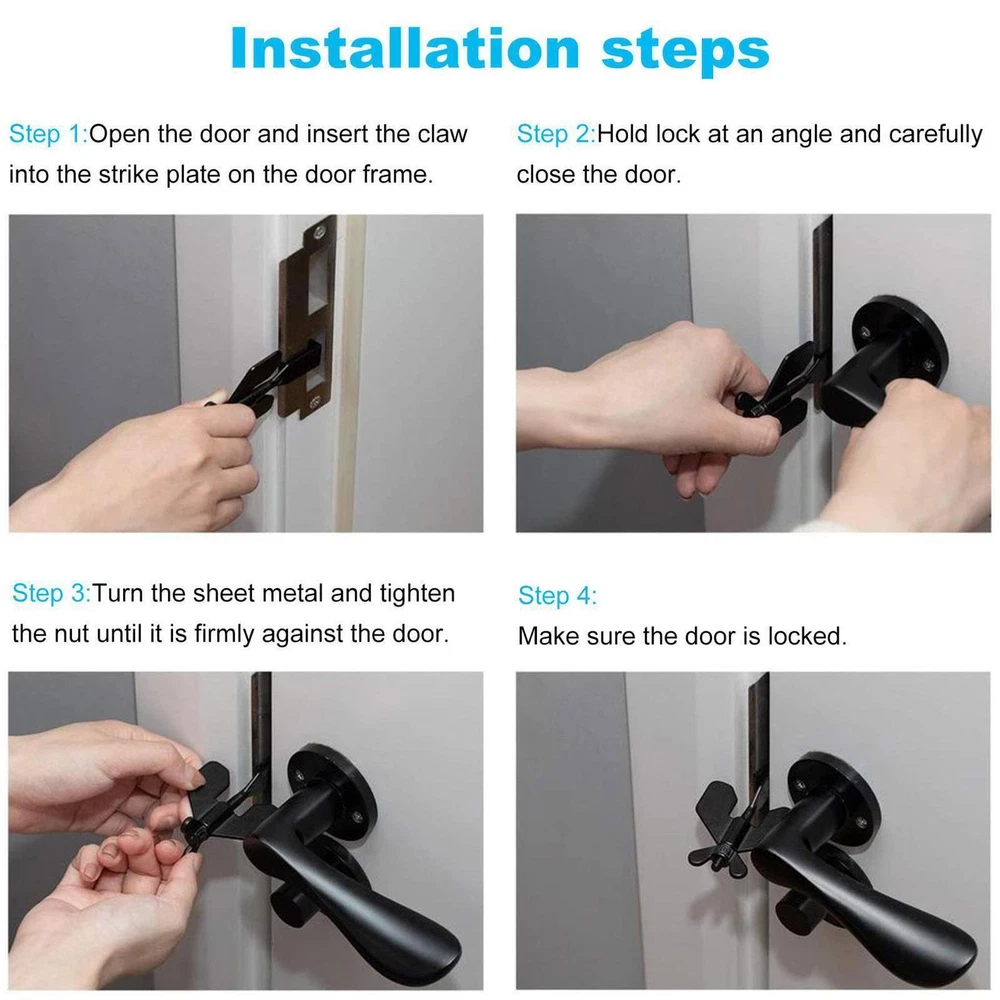 Installation steps

Step 1:Open the door and insert the claw into the strike plate on the door frame.

Step 2:Hold lock at an angle and carefully close the door.

Step 3:Turn the sheet metal and tighten the nut until it is firmly against the door.

Step 4:
Make sure the door is locked.