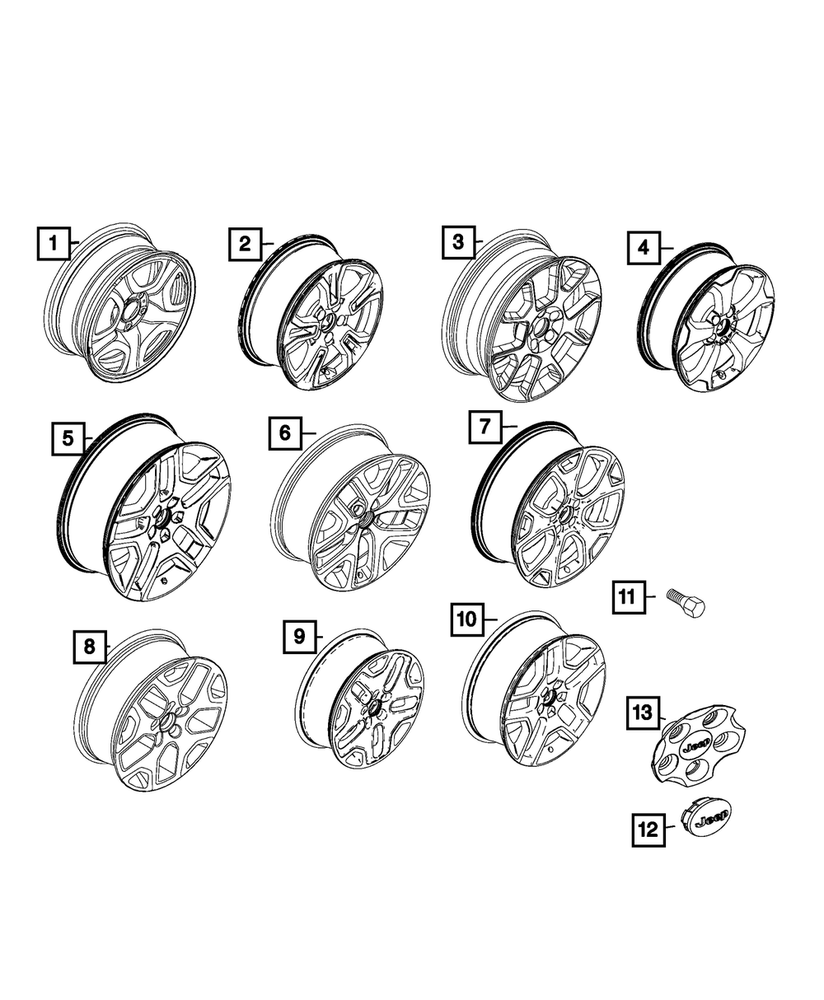 1
2
3
4
5
6
7
8
9
10
11
13
Jeep
12
Jeep