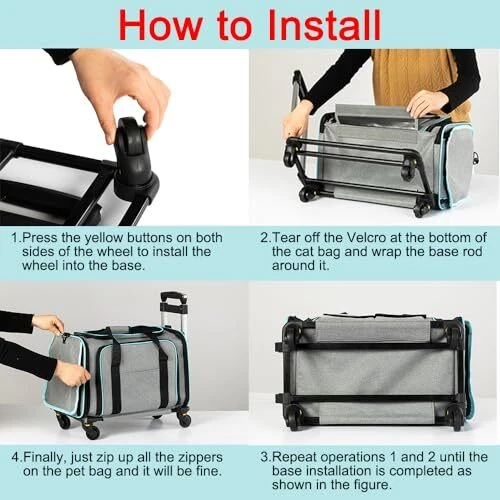 How to Install

1.Press the yellow buttons on both sides of the wheel to install the wheel into the base.

2.Tear off the Velcro at the bottom of the cat bag and wrap the base rod around it.

4.Finally, just zip up all the zippers on the pet bag and it will be fine.

3.Repeat operations 1 and 2 until the base installation is completed as shown in the figure.