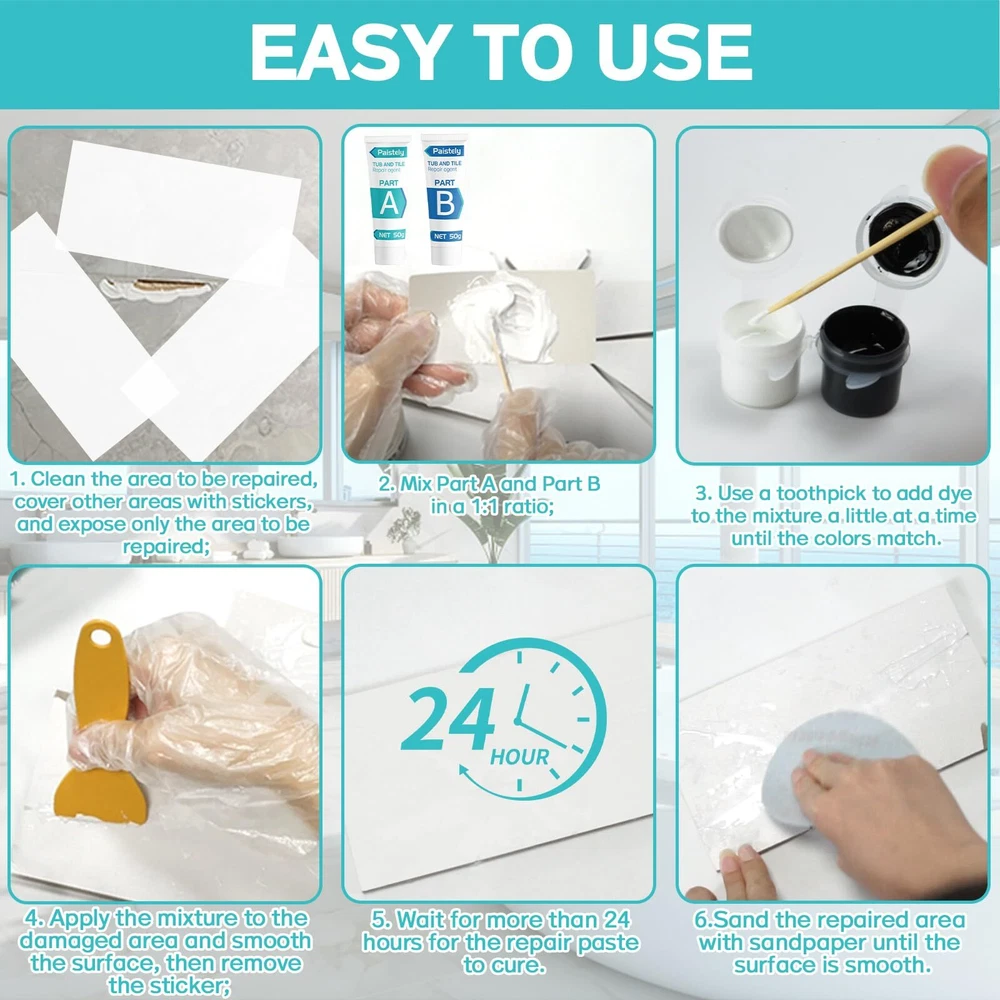 EASY TO USE

Paistely
TUB AND TILE
Repair agent
PART
A
NET 50g

Paistely
TUB AND TILE
Repair agent
PART
B
NET 50g

1. Clean the area to be repaired, cover other areas with stickers, and expose only the area to be repaired;

2. Mix Part A and Part B in a 1:1 ratio;

3. Use a toothpick to add dye to the mixture a little at a time until the colors match.

24
HOUR

4. Apply the mixture to the damaged area and smooth the surface, then remove the sticker;

5. Wait for more than 24 hours for the repair paste to cure.

6.Sand the repaired area with sandpaper until the surface is smooth.