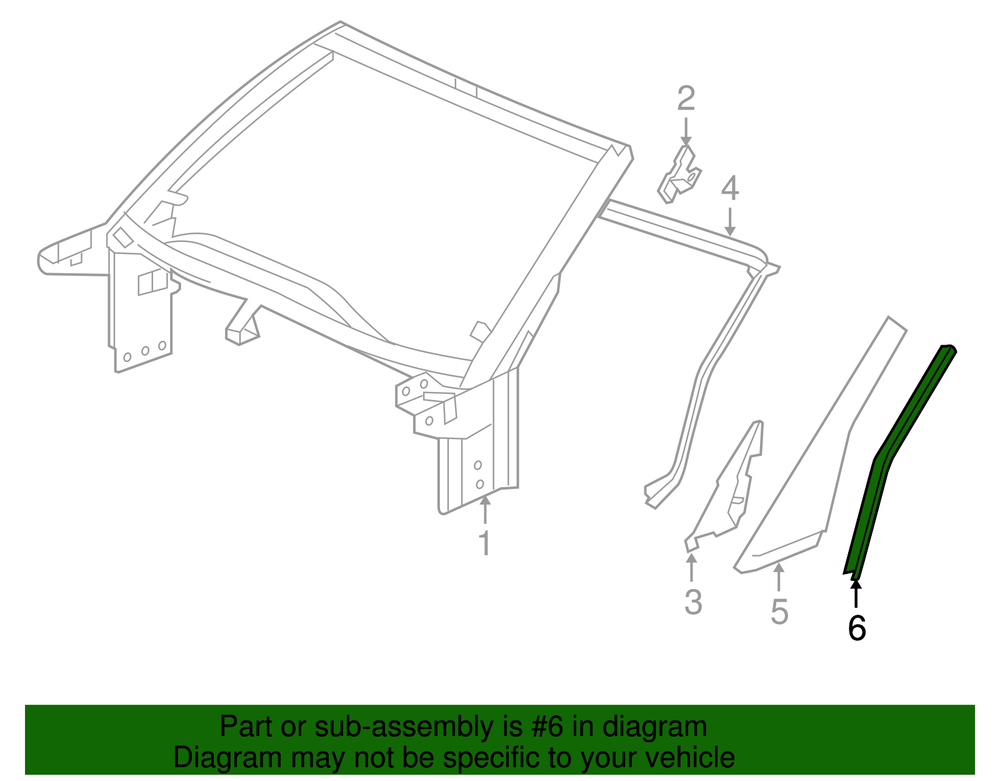 2
4
1
3
5
6

Part or sub-assembly is #6 in diagram
Diagram may not be specific to your vehicle