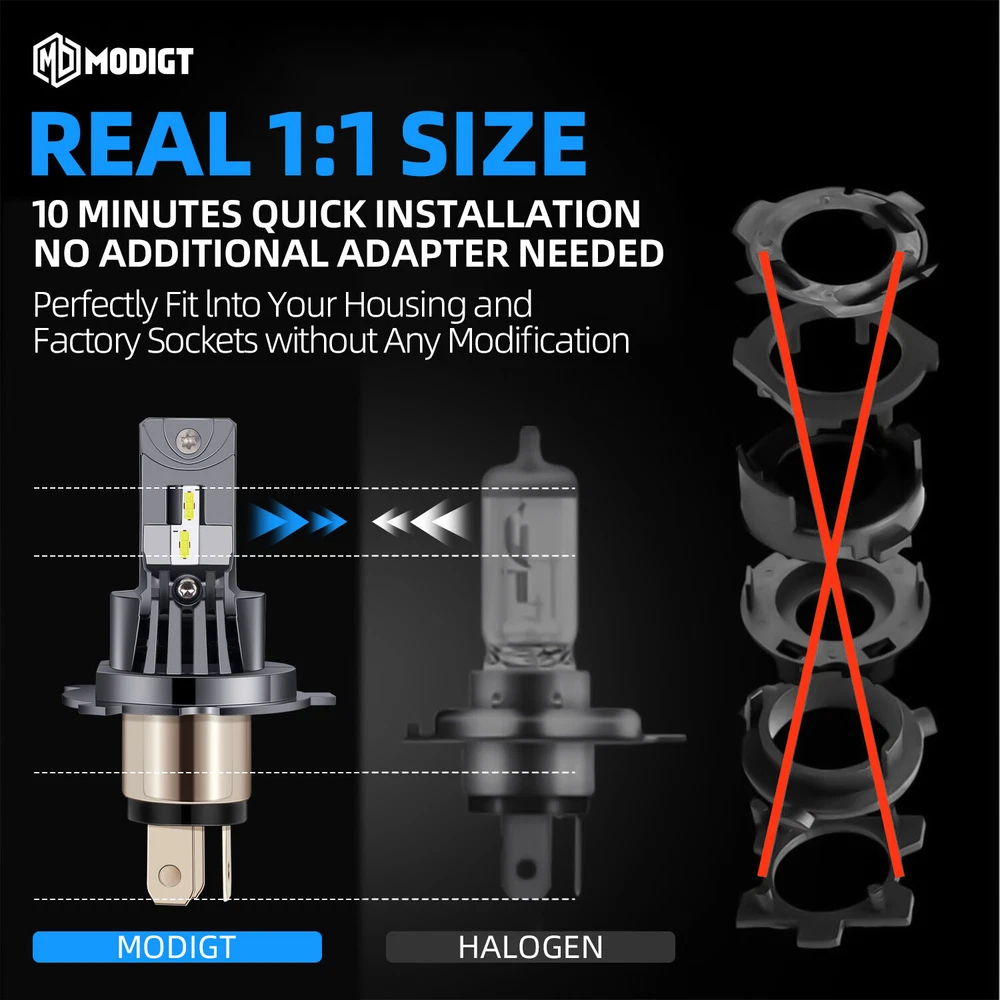 MD MODIGT

REAL 1:1 SIZE

10 MINUTES QUICK INSTALLATION
NO ADDITIONAL ADAPTER NEEDED

Perfectly Fit lnto Your Housing and Factory Sockets without Any Modification

MODIGT

HALOGEN