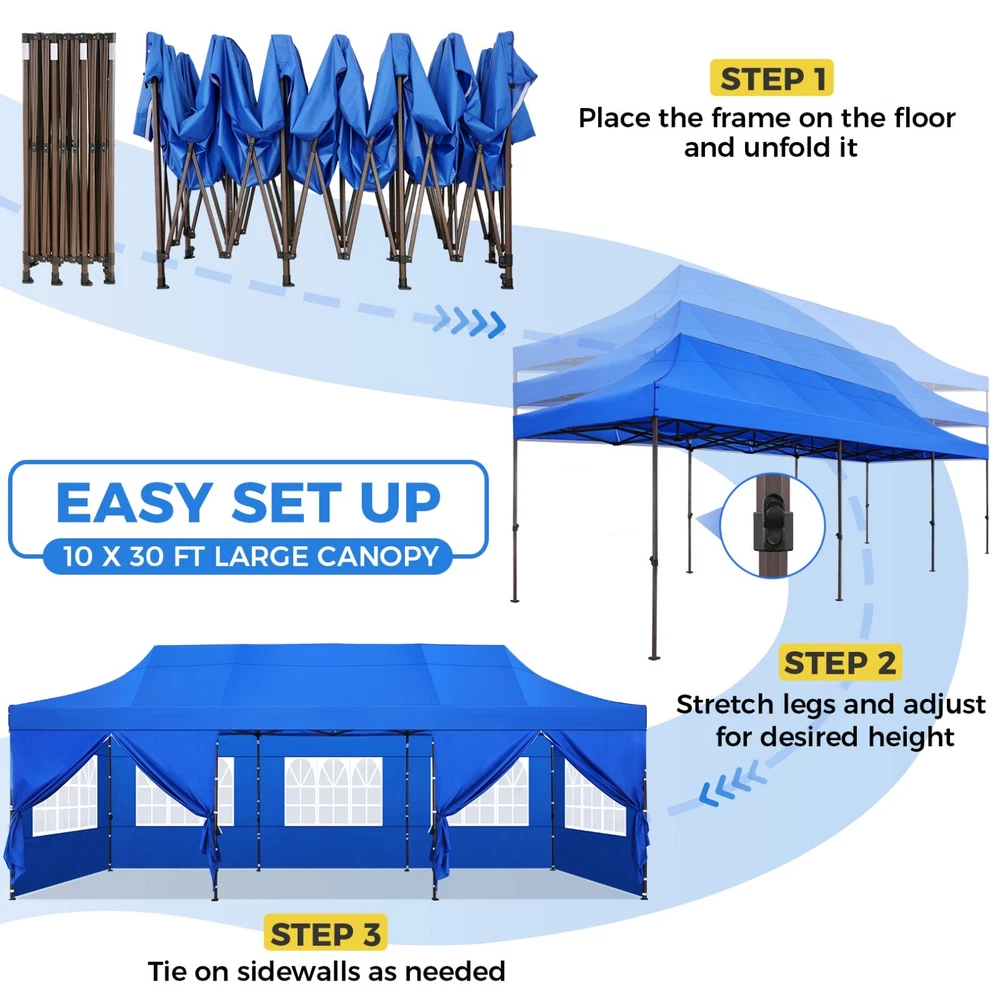 STEP 1
Place the frame on the floor and unfold it

EASY SET UP
10 X 30 FT LARGE CANOPY

STEP 2
Stretch legs and adjust for desired height

STEP 3
Tie on sidewalls as needed