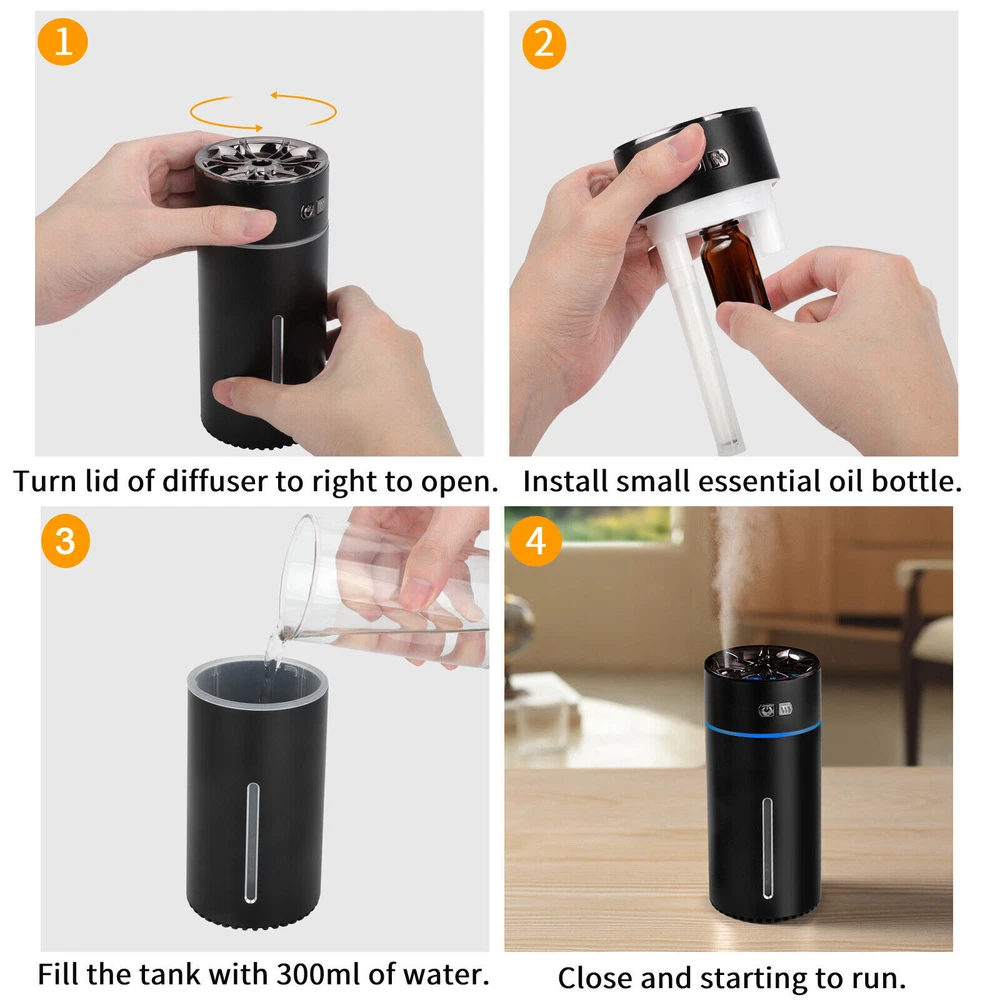 1

Turn lid of diffuser to right to open.

2

Install small essential oil bottle.

3

Fill the tank with 300ml of water.

4

Close and starting to run.