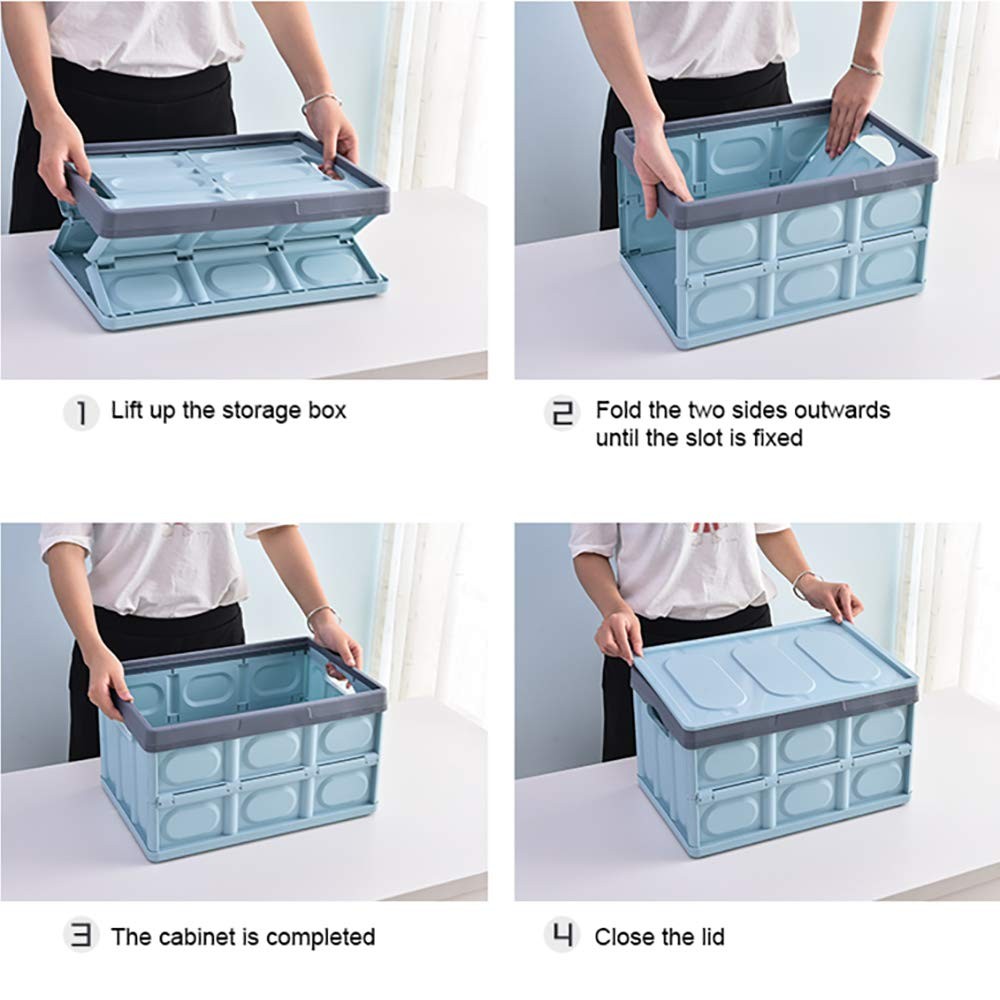 1 Lift up the storage box

2 Fold the two sides outwards until the slot is fixed

3 The cabinet is completed

4 Close the lid