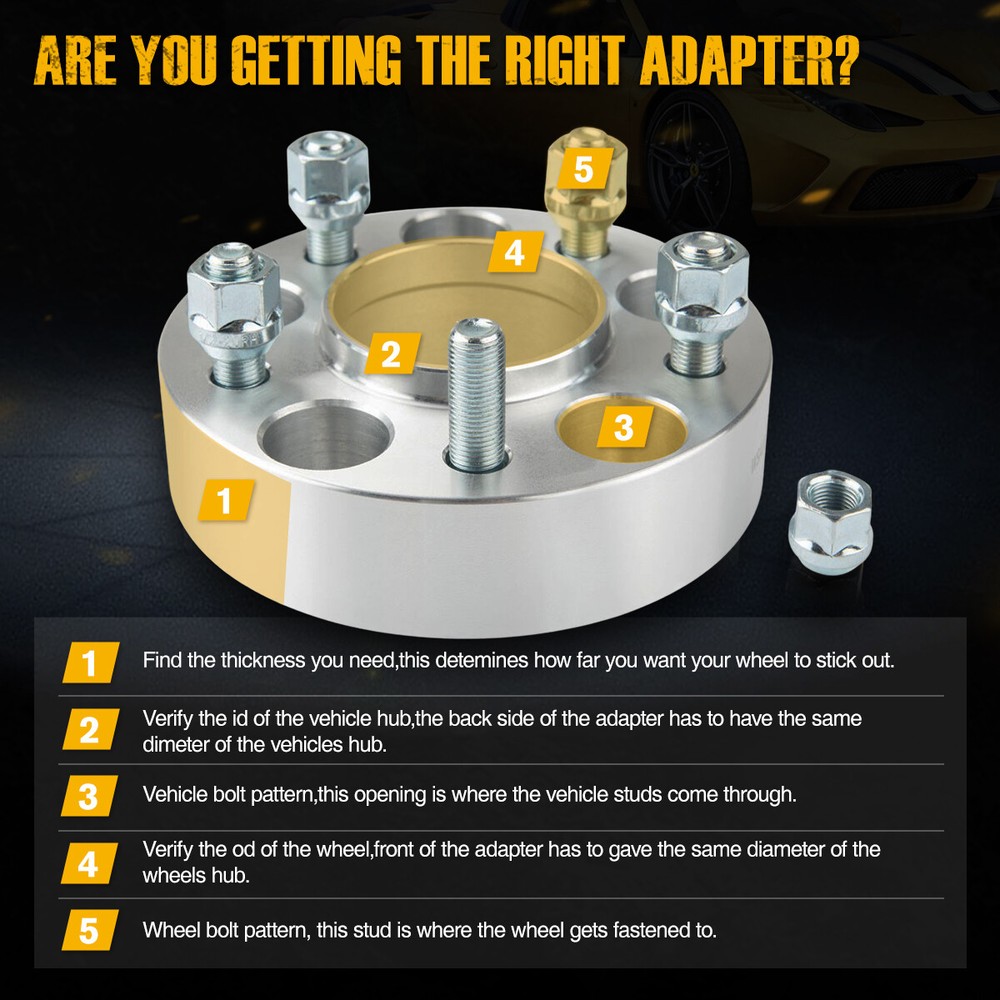 ARE YOU GETTING THE RIGHT ADAPTER?

5

4

2

3

1

1 Find the thickness you need,this detemines how far you want your wheel to stick out.

2 Verify the id of the vehicle hub,the back side of the adapter has to have the same dimeter of the vehicles hub.

3 Vehicle bolt pattern,this opening is where the vehicle studs come through.

4 Verify the od of the wheel,front of the adapter has to gave the same diameter of the wheels hub.

5 Wheel bolt pattern, this stud is where the wheel gets fastened to.