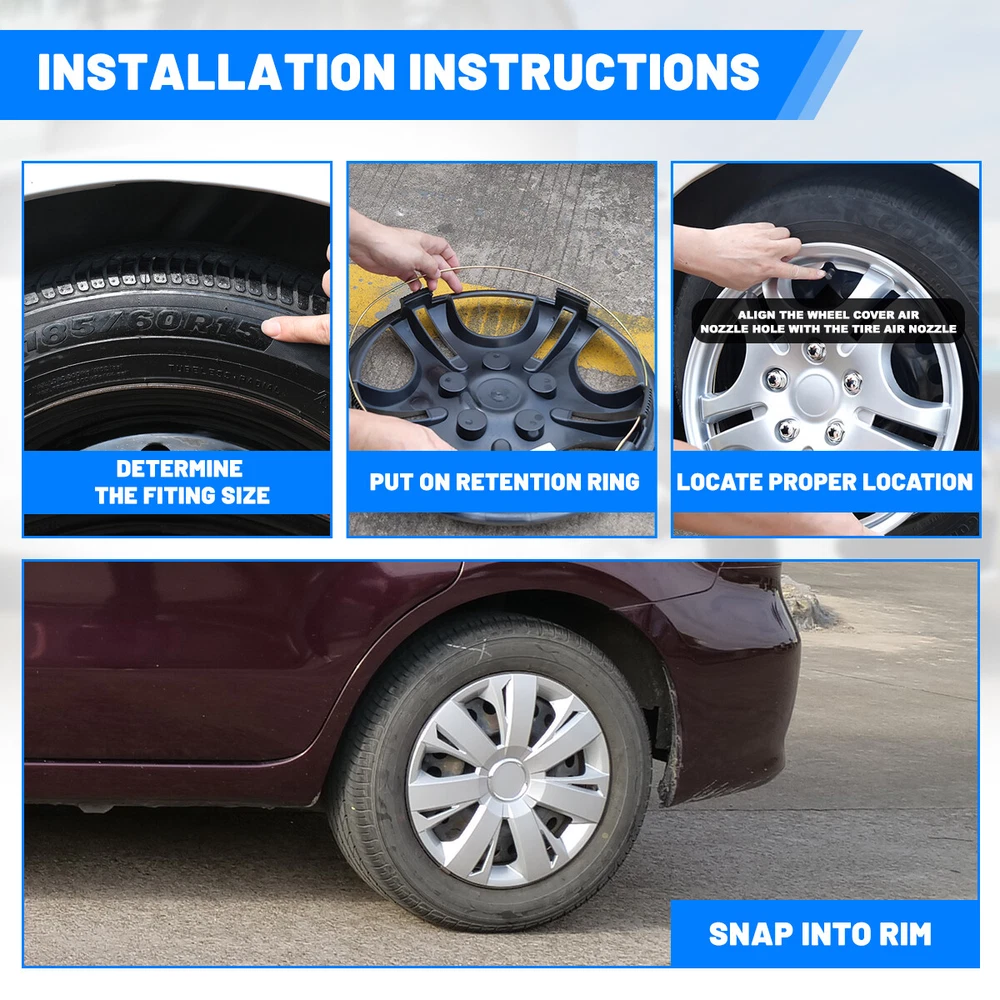 INSTALLATION INSTRUCTIONS

185/60R15

DETERMINE THE FITING SIZE

PUT ON RETENTION RING

ALIGN THE WHEEL COVER AIR NOZZLE HOLE WITH THE TIRE AIR NOZZLE

LOCATE PROPER LOCATION

SNAP INTO RIM