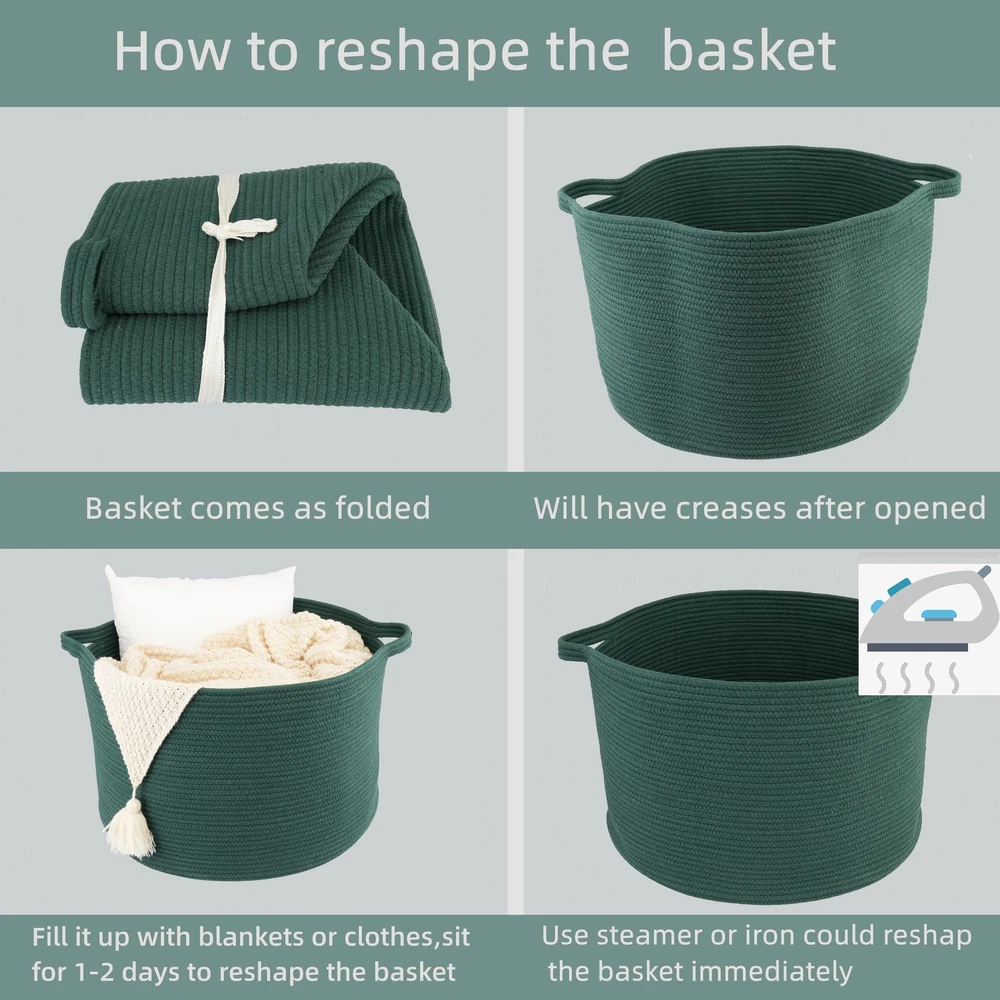 How to reshape the basket

Basket comes as folded

Will have creases after opened

Fill it up with blankets or clothes,sit for 1-2 days to reshape the basket

Use steamer or iron could reshap the basket immediately