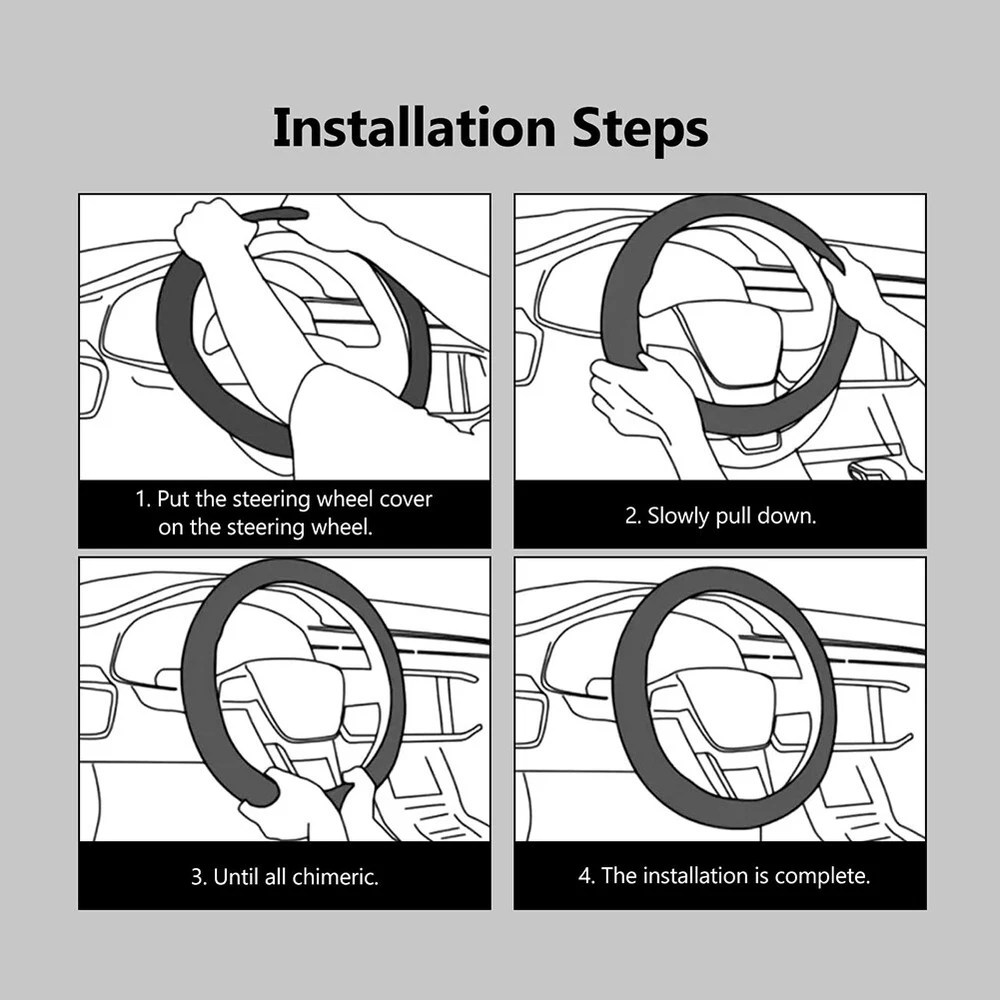 Installation Steps

1. Put the steering wheel cover on the steering wheel.

2. Slowly pull down.

3. Until all chimeric.

4. The installation is complete.