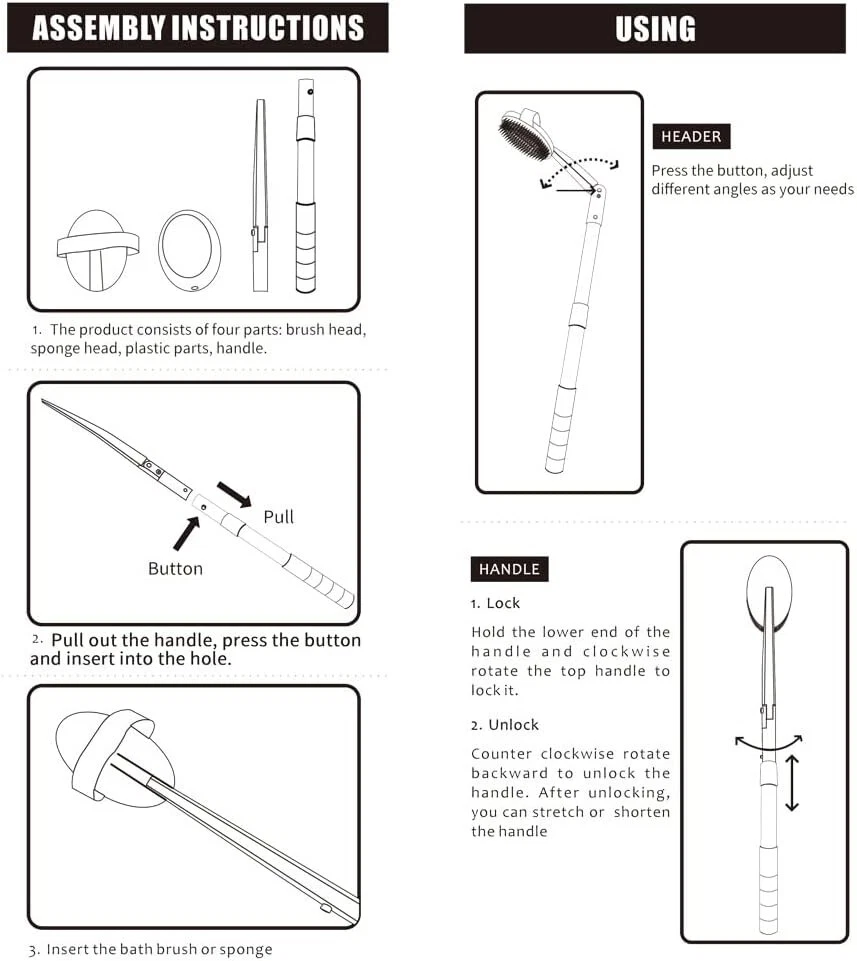 ASSEMBLY INSTRUCTIONS

1. The product consists of four parts: brush head, sponge head, plastic parts, handle.

Pull

Button

2. Pull out the handle, press the button and insert into the hole.

3. Insert the bath brush or sponge

USING

HEADER

Press the button, adjust different angles as your needs

HANDLE

1. Lock

Hold the lower end of the handle and clockwise rotate the top handle to lock it.

2. Unlock

Counter clockwise rotate backward to unlock the handle. After unlocking, you can stretch or shorten the handle