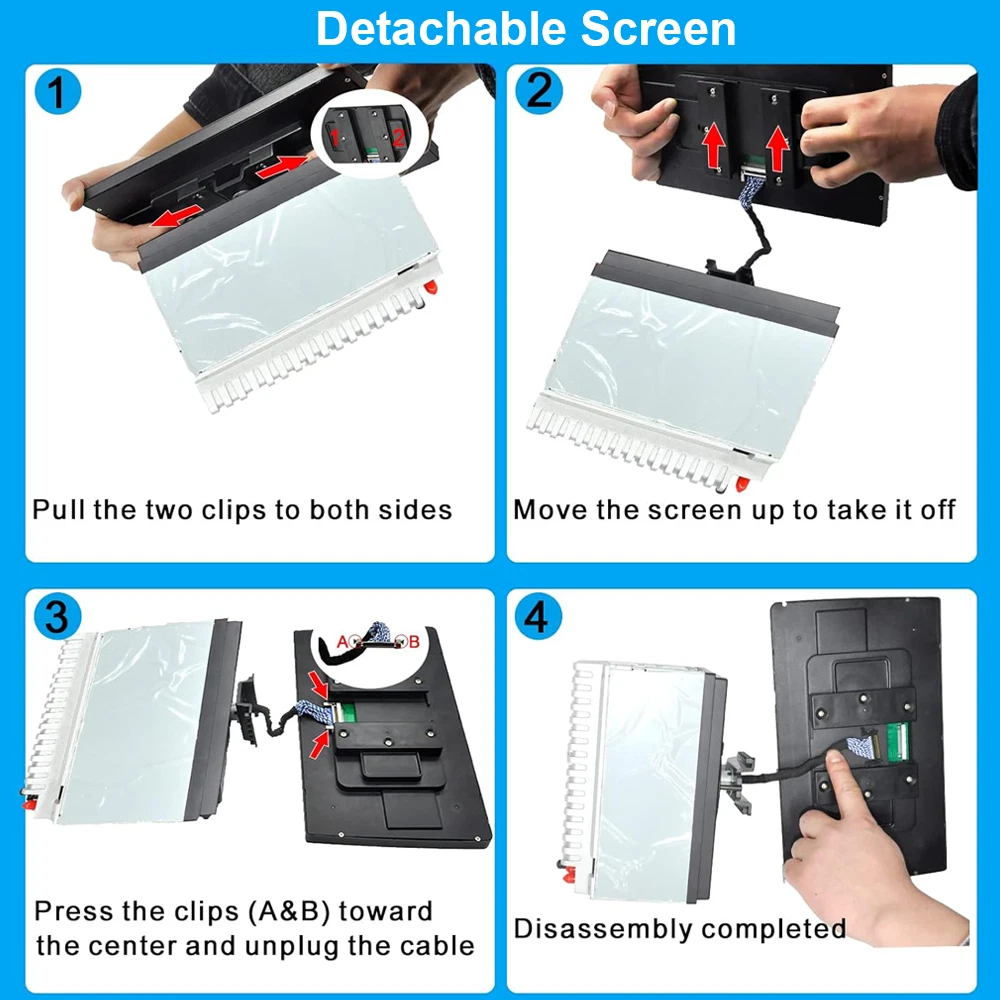 Detachable Screen

1

1 2

Pull the two clips to both sides

2

Move the screen up to take it off

3

A B

Press the clips (A&B) toward the center and unplug the cable

4

Disassembly completed