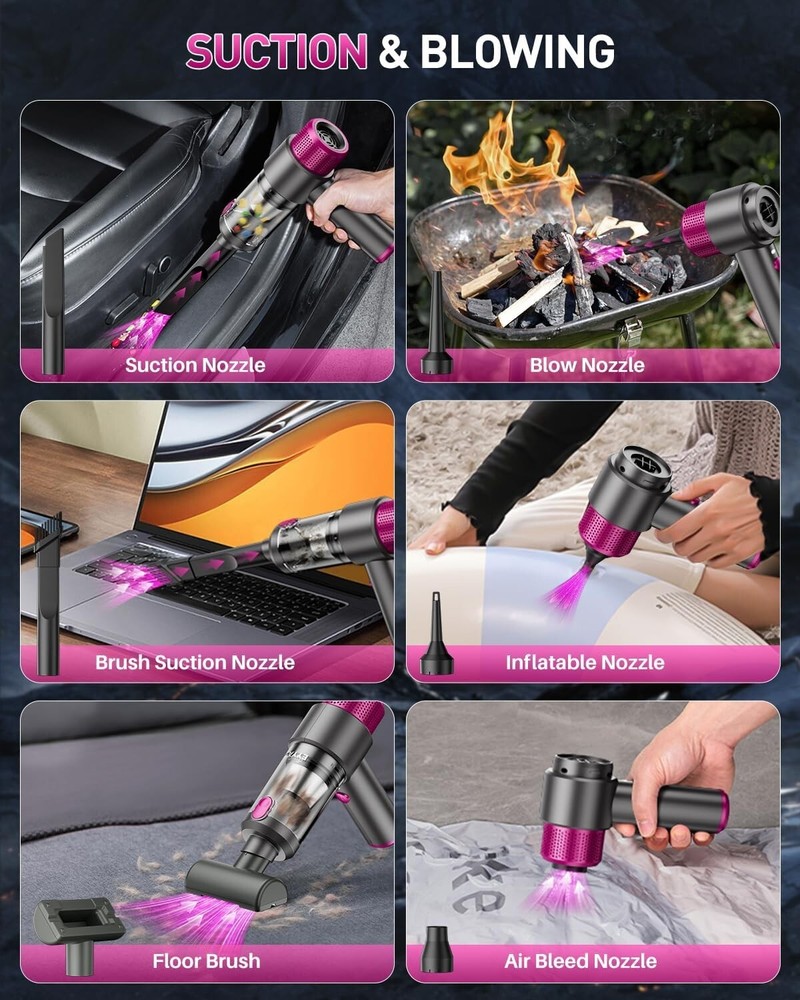 SUCTION & BLOWING

Suction Nozzle

Blow Nozzle

Brush Suction Nozzle

Inflatable Nozzle

Floor Brush

Air Bleed Nozzle